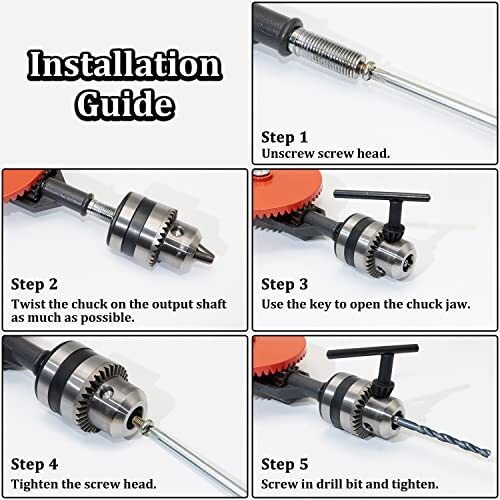 Installation Guide

Step 1
Unscrew screw head.

Step 2
Twist the chuck on the output shaft as much as possible.

Step 3
Use the key to open the chuck jaw.

Step 4
Tighten the screw head.

Step 5
Screw in drill bit and tighten.