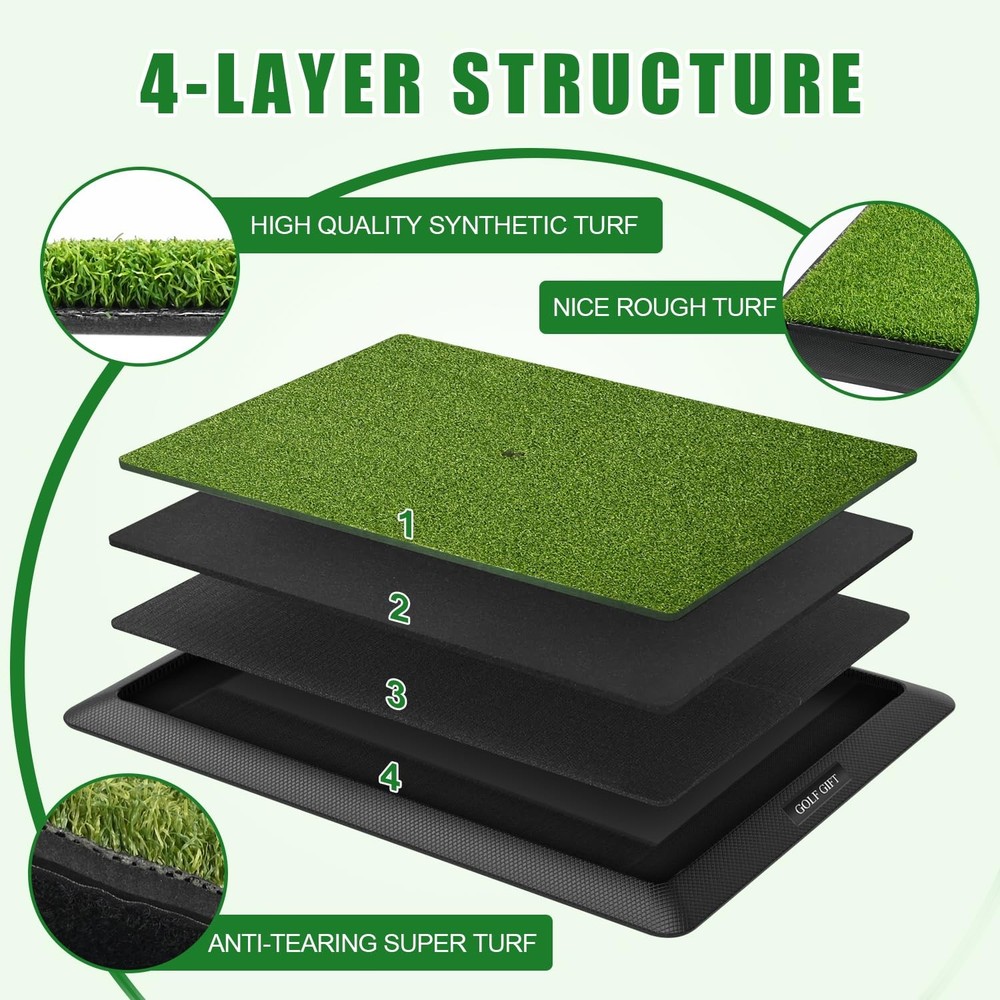 4-LAYER STRUCTURE

HIGH QUALITY SYNTHETIC TURF

NICE ROUGH TURF

1

2

3

4

GOLF GIFT

ANTI-TEARING SUPER TURF