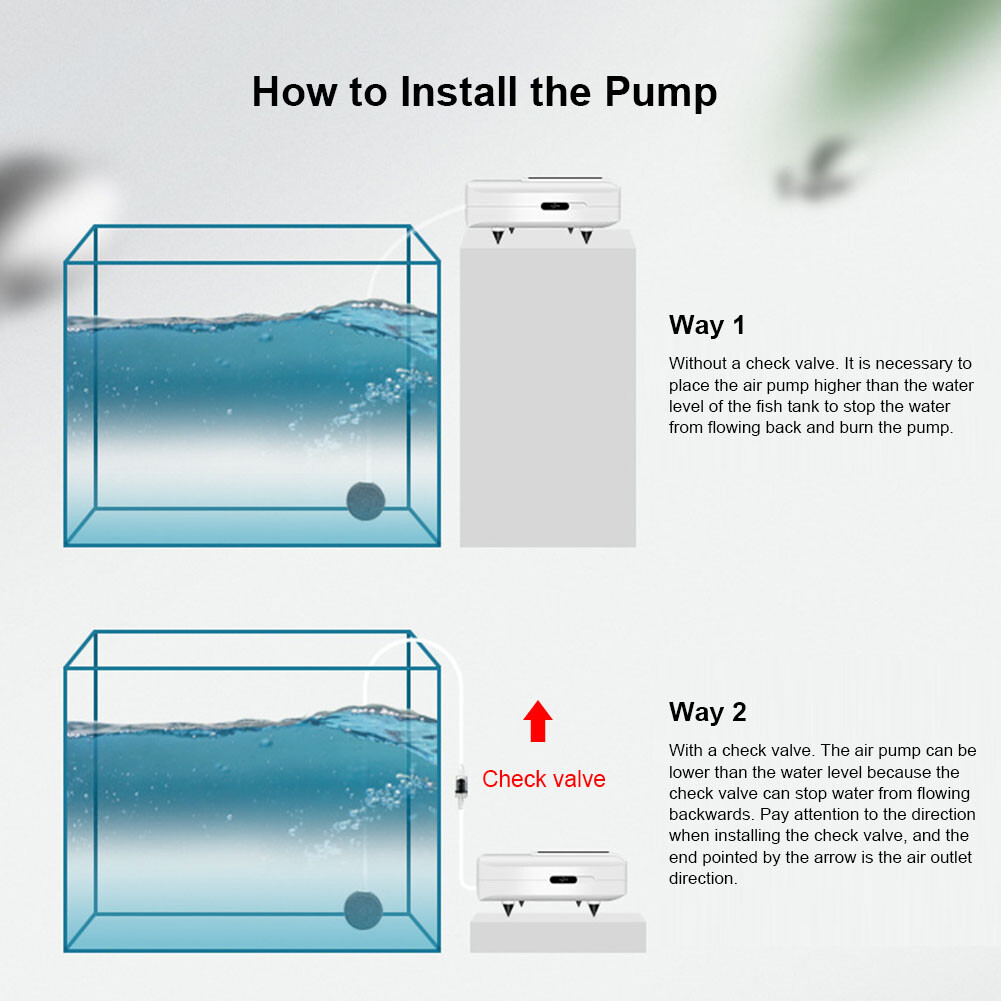 How to Install the Pump

Way 1

Without a check valve. It is necessary to place the air pump higher than the water level of the fish tank to stop the water from flowing back and burn the pump.

Check valve

Way 2

With a check valve. The air pump can be lower than the water level because the check valve can stop water from flowing backwards. Pay attention to the direction when installing the check valve, and the end pointed by the arrow is the air outlet direction.