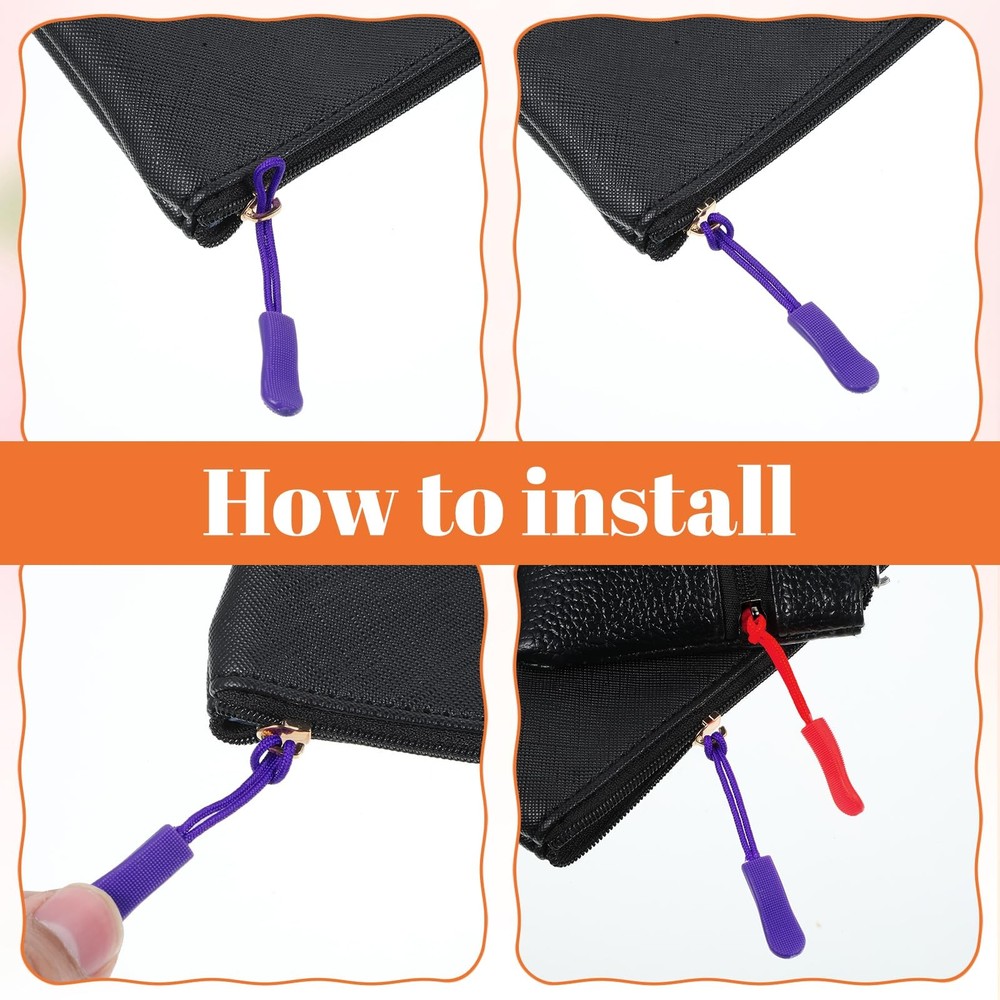 How to install