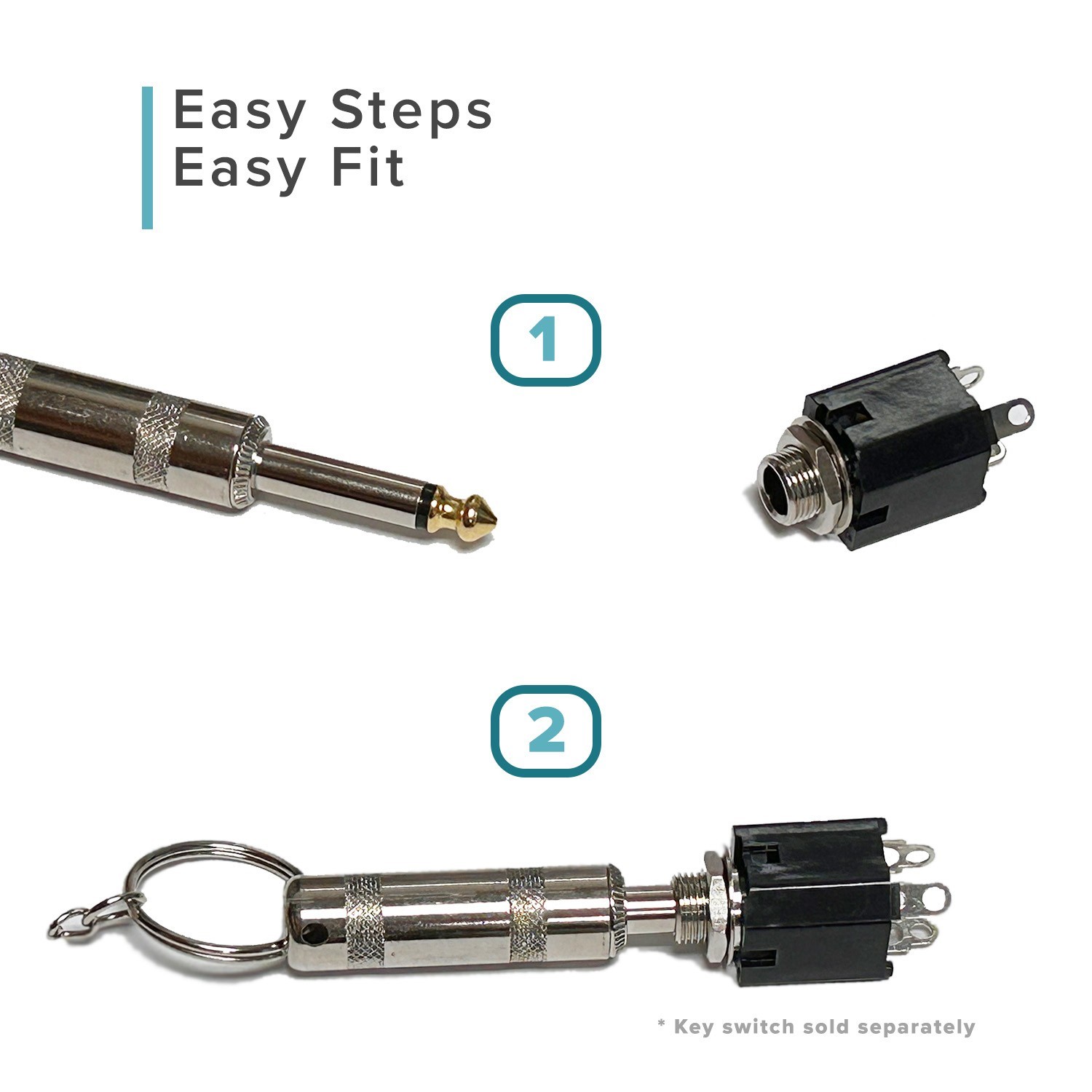 Easy Steps
Easy Fit

1

2

* Key switch sold separately