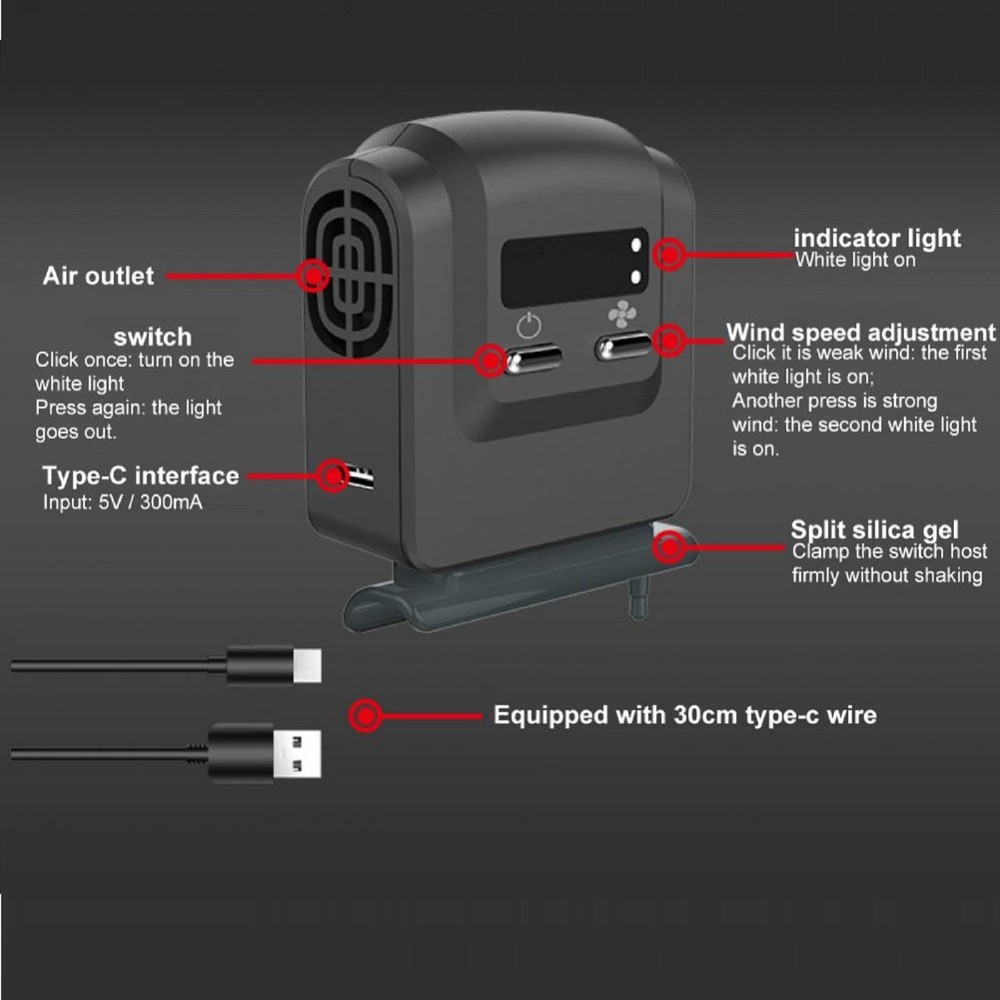 Air outlet

switch
Click once: turn on the white light
Press again: the light goes out.

Type-C interface
Input: 5V / 300mA

indicator light
White light on

Wind speed adjustment
Click it is weak wind: the first white light is on;
Another press is strong wind: the second white light is on.

Split silica gel
Clamp the switch host firmly without shaking

Equipped with 30cm type-c wire