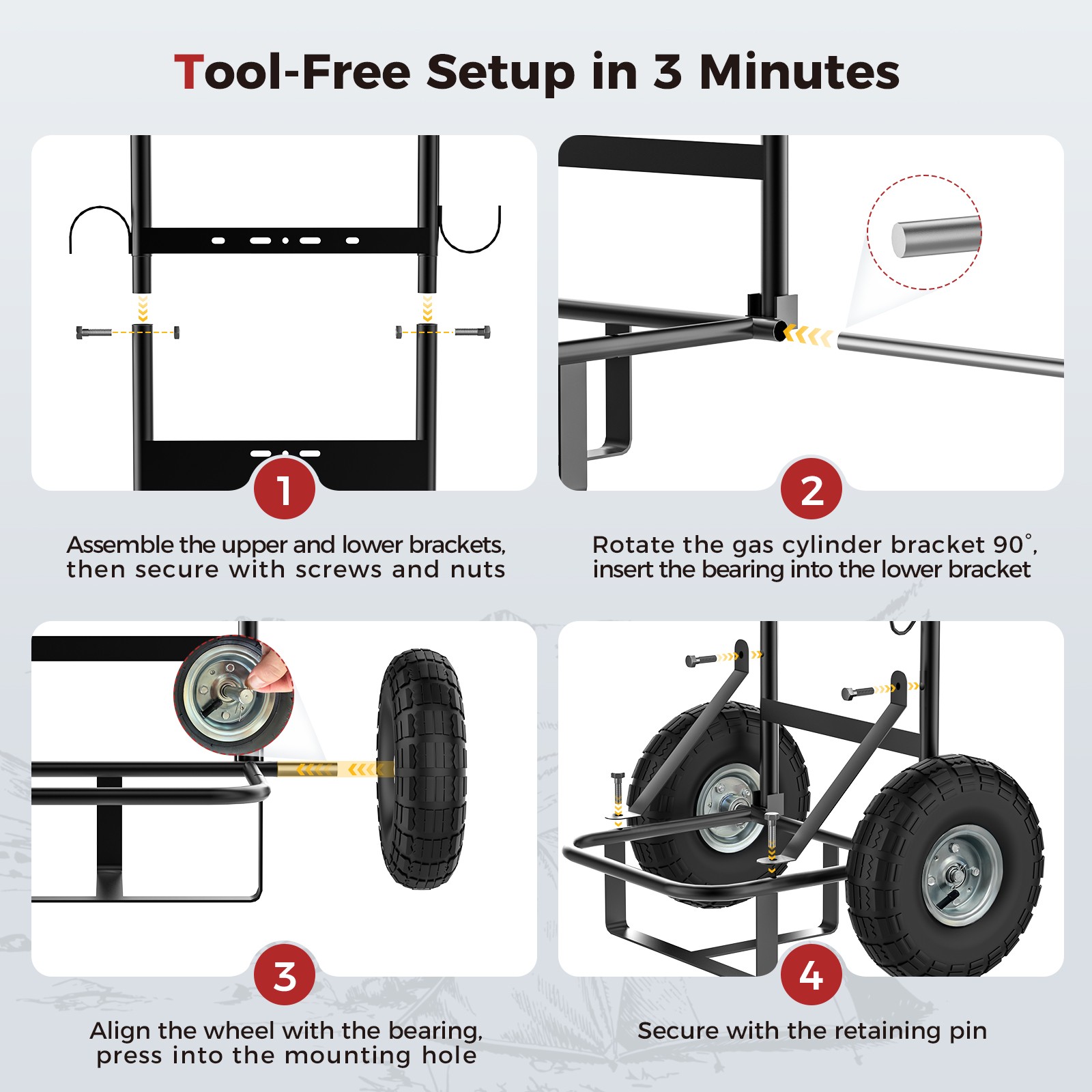 Tool-Free Setup in 3 Minutes

1

Assemble the upper and lower brackets, then secure with screws and nuts

2

Rotate the gas cylinder bracket 90°, insert the bearing into the lower bracket

3

Align the wheel with the bearing, press into the mounting hole

4

Secure with the retaining pin