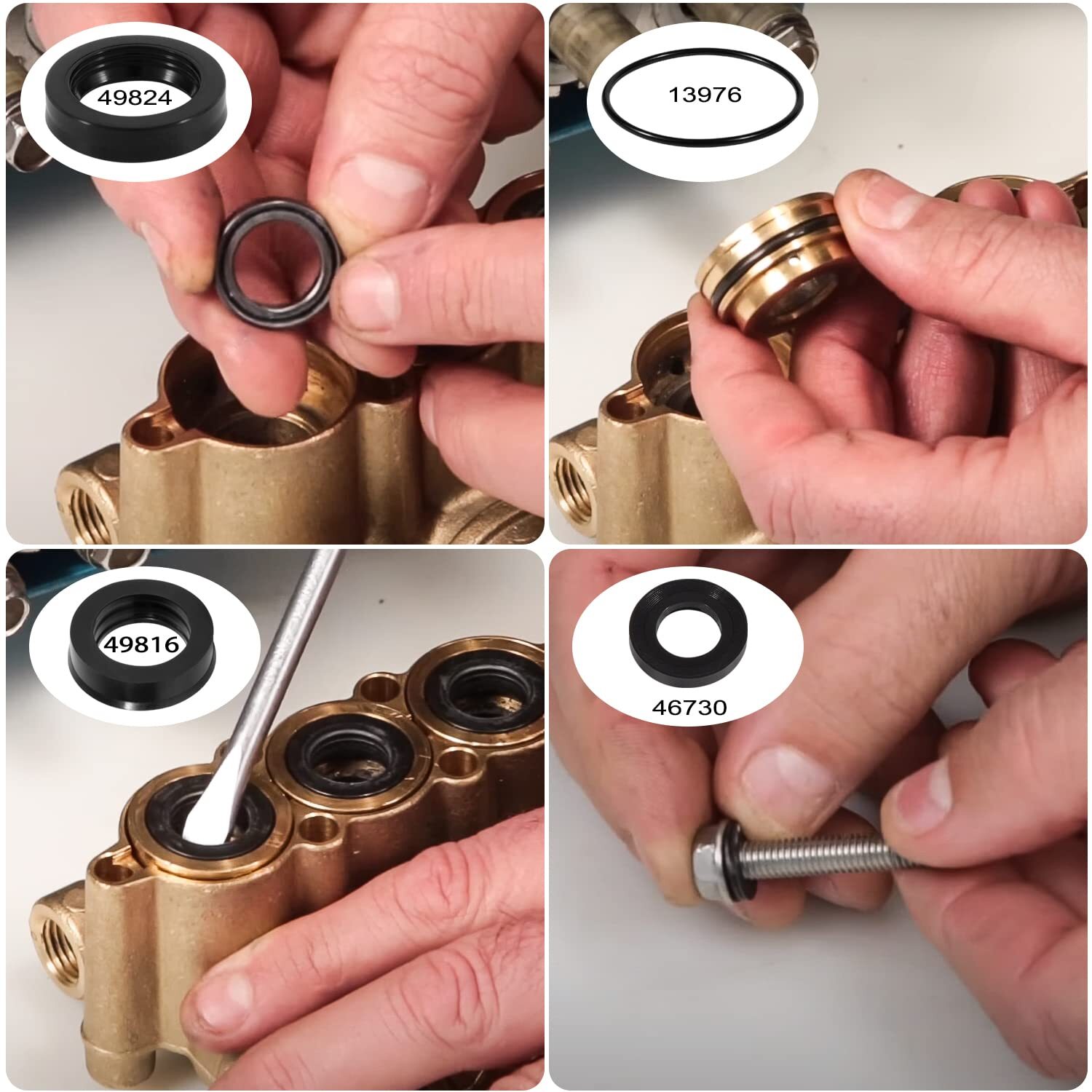 49824

13976

49816

46730