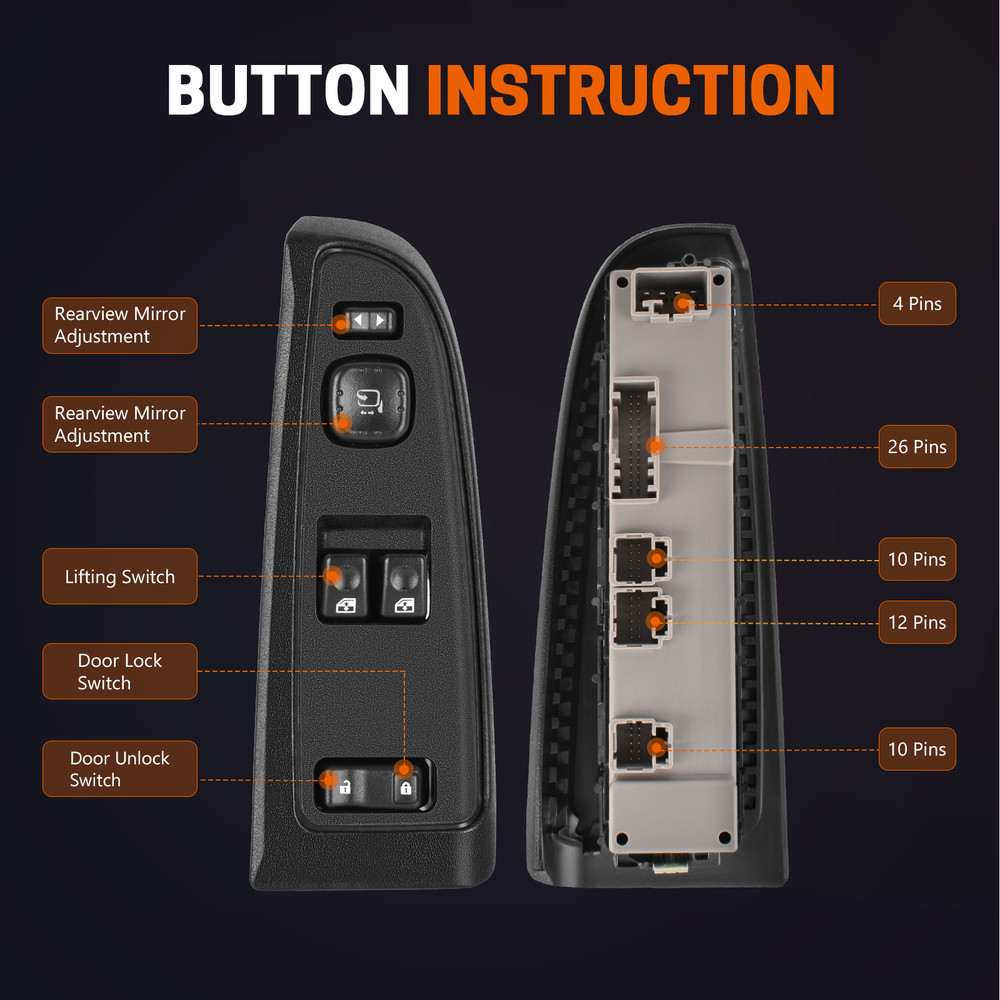 BUTTON INSTRUCTION

Rearview Mirror Adjustment

Rearview Mirror Adjustment

Lifting Switch

Door Lock Switch

Door Unlock Switch

4 Pins

26 Pins

10 Pins

12 Pins

10 Pins