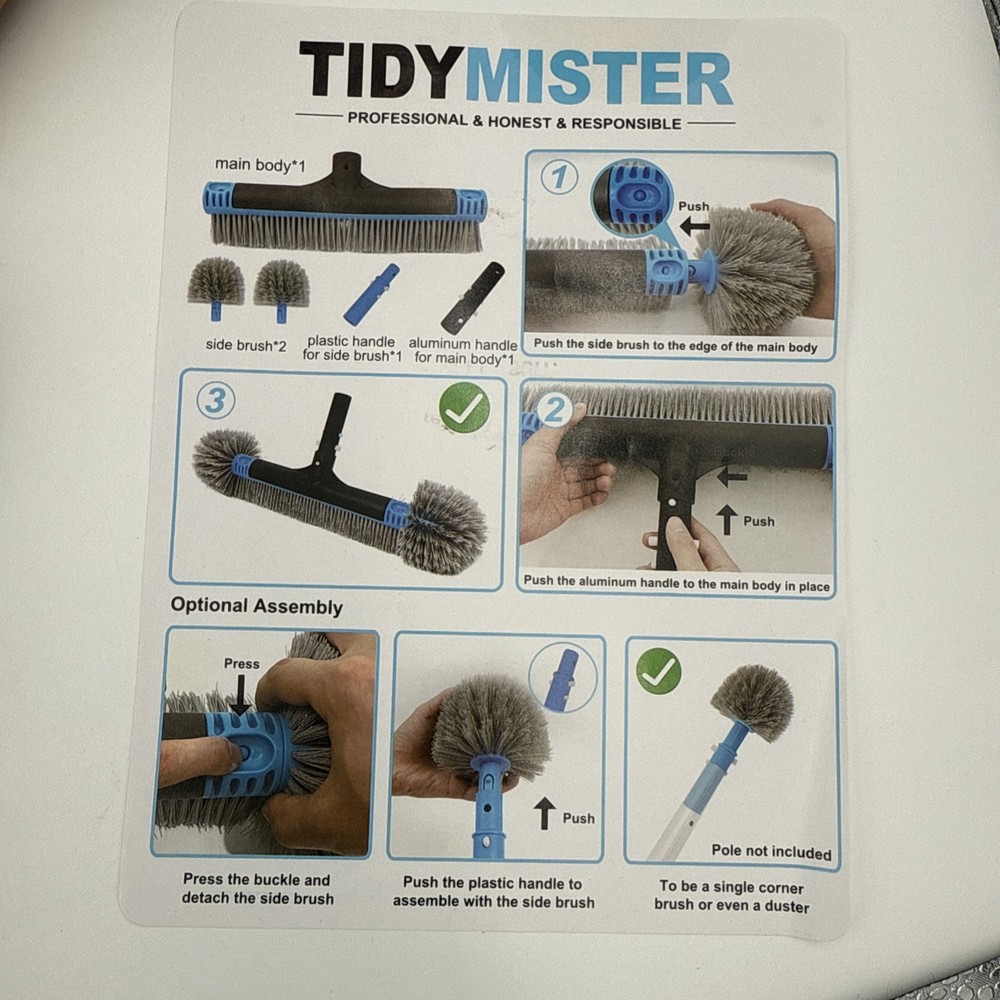 TIDYMISTER

PROFESSIONAL & HONEST & RESPONSIBLE

main body*1

side brush*2

plastic handle for side brush*1

aluminum handle for main body*1

1

Push

Push the side brush to the edge of the main body

3

2

Push

Push the aluminum handle to the main body in place

Optional Assembly

Press

Press the buckle and detach the side brush

Push

Push the plastic handle to assemble with the side brush

Pole not included

To be a single corner brush or even a duster