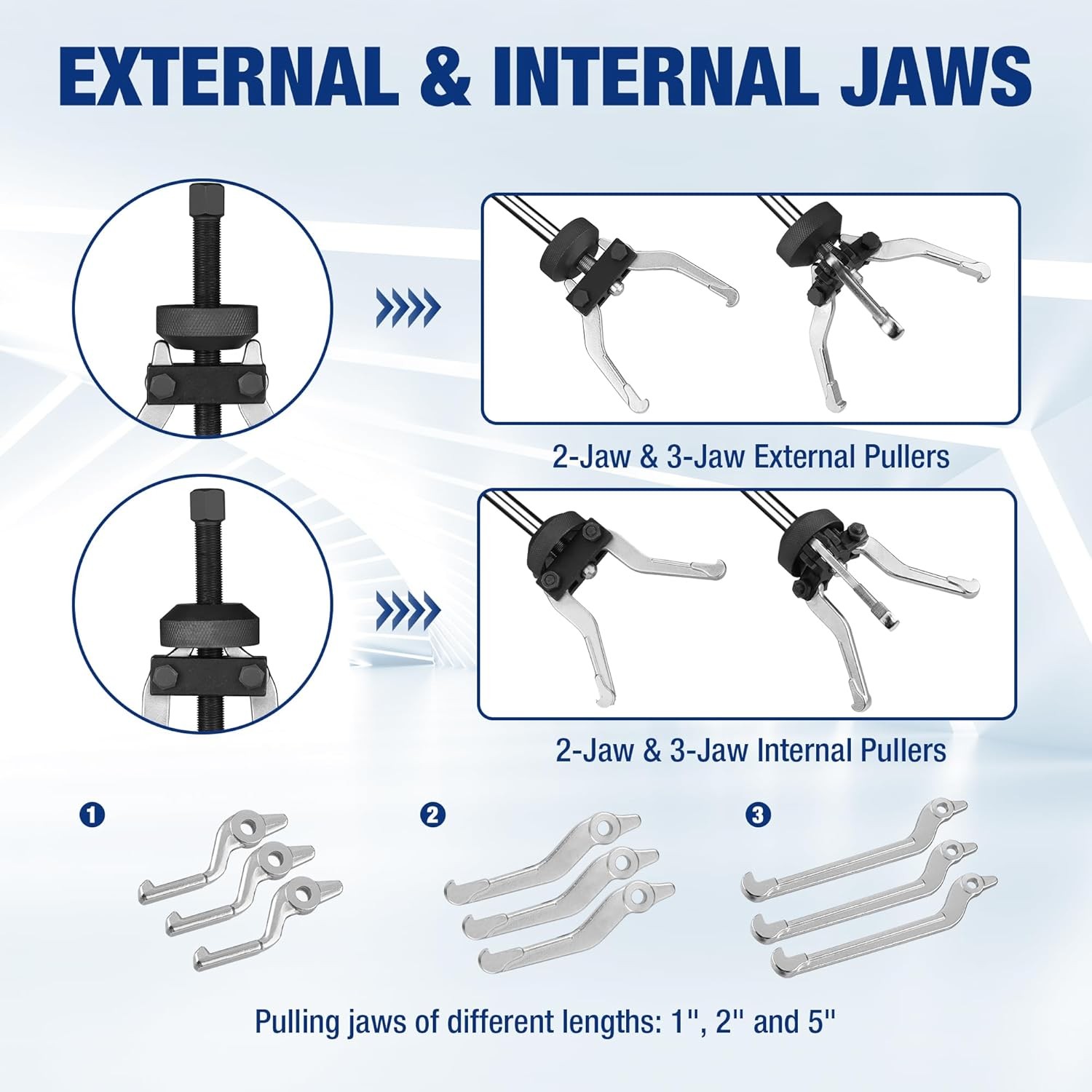 EXTERNAL & INTERNAL JAWS

2-Jaw & 3-Jaw External Pullers

2-Jaw & 3-Jaw Internal Pullers

1

2

3

Pulling jaws of different lengths: 1'', 2'' and 5''