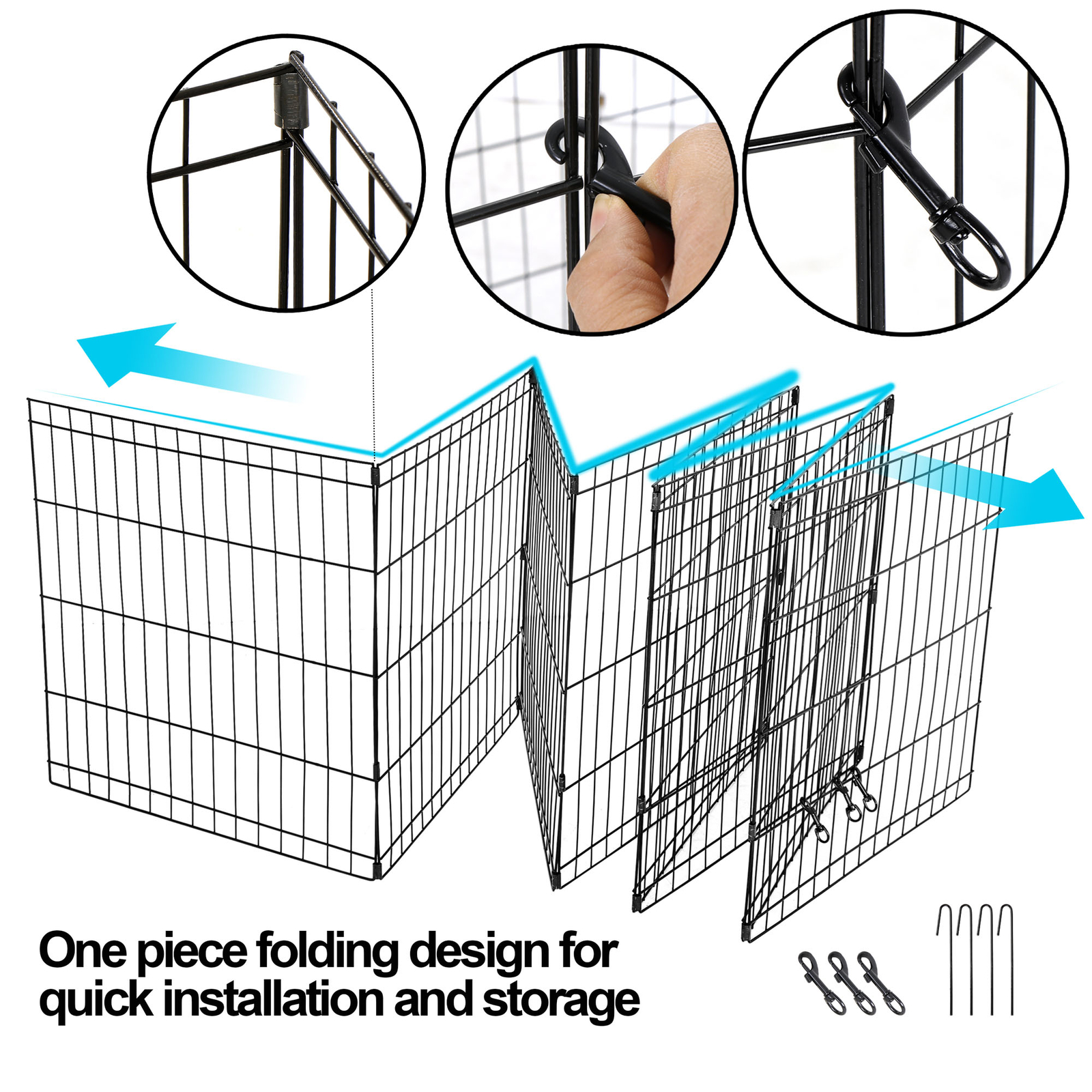 One piece folding design for quick installation and storage