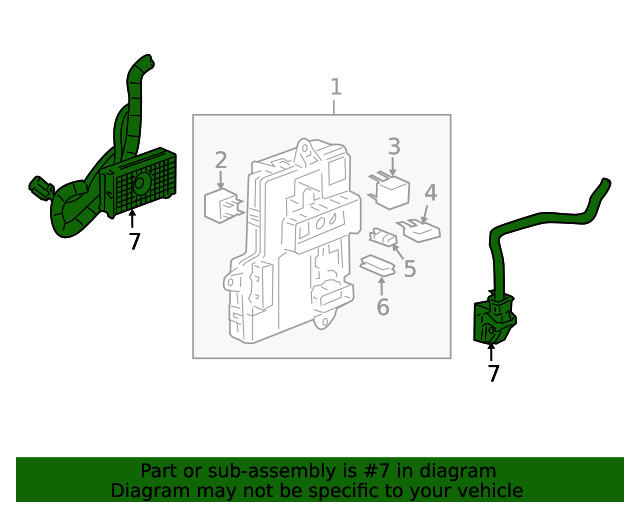 1
2
3
4
5
6
7
7

Part or sub-assembly is #7 in diagram
Diagram may not be specific to your vehicle