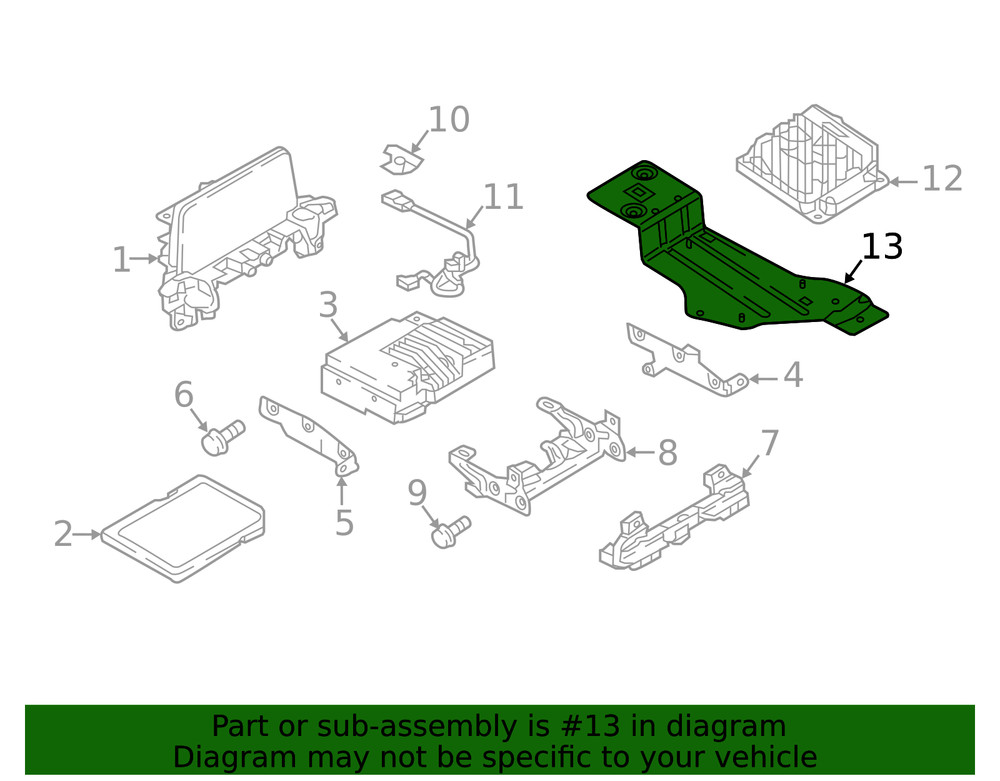 10
11
12
13
1
3
4
6
8
7
5
9
2

Part or sub-assembly is #13 in diagram
Diagram may not be specific to your vehicle