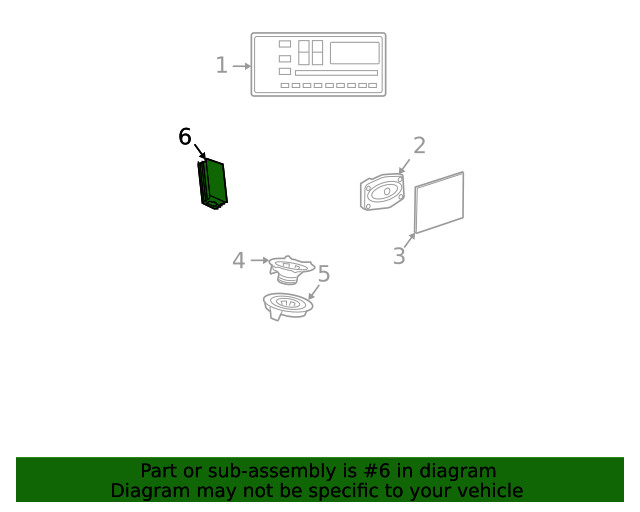 1
6
2
3
4
5

Part or sub-assembly is #6 in diagram
Diagram may not be specific to your vehicle