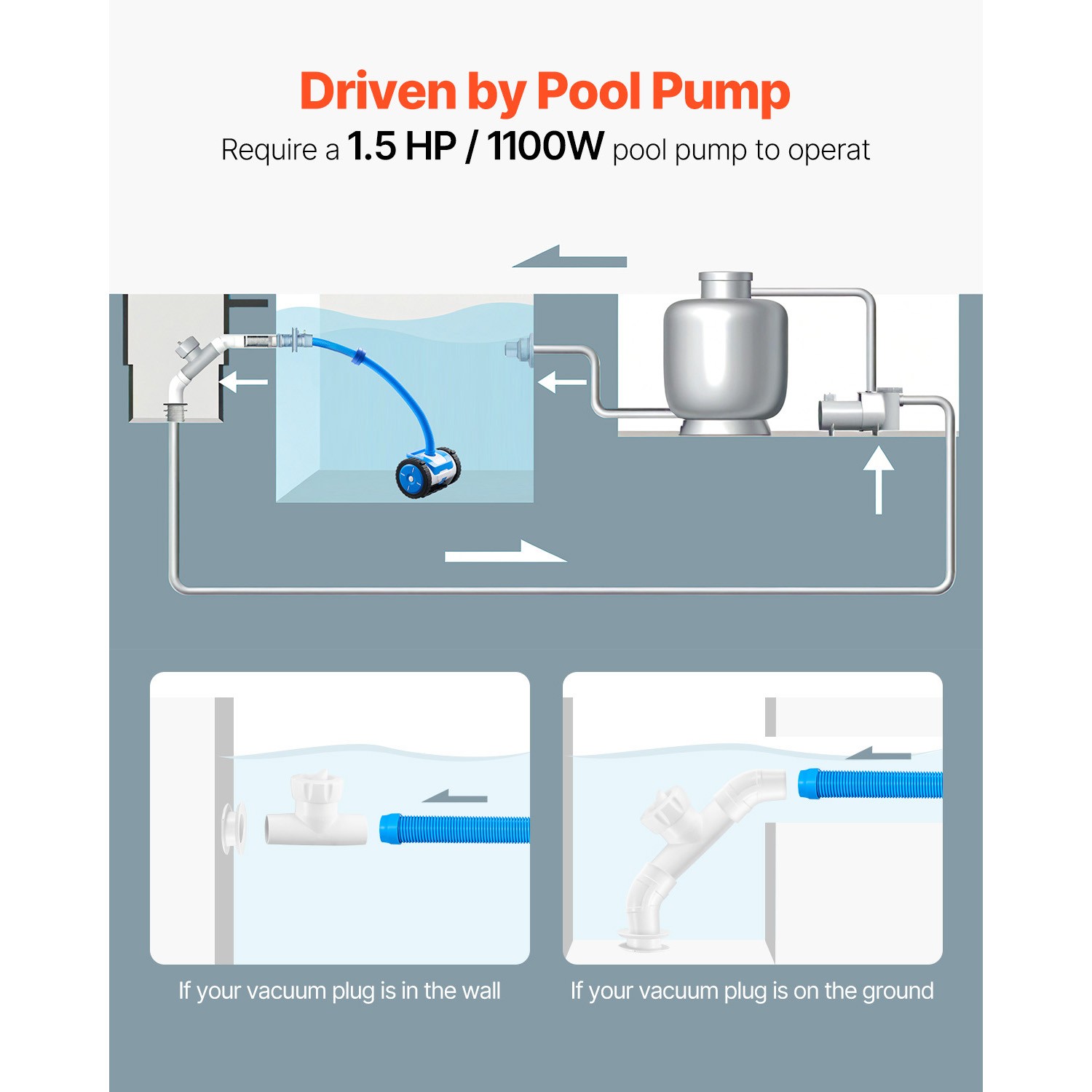 Driven by Pool Pump
Require a 1.5 HP / 1100W pool pump to operat

If your vacuum plug is in the wall

If your vacuum plug is on the ground