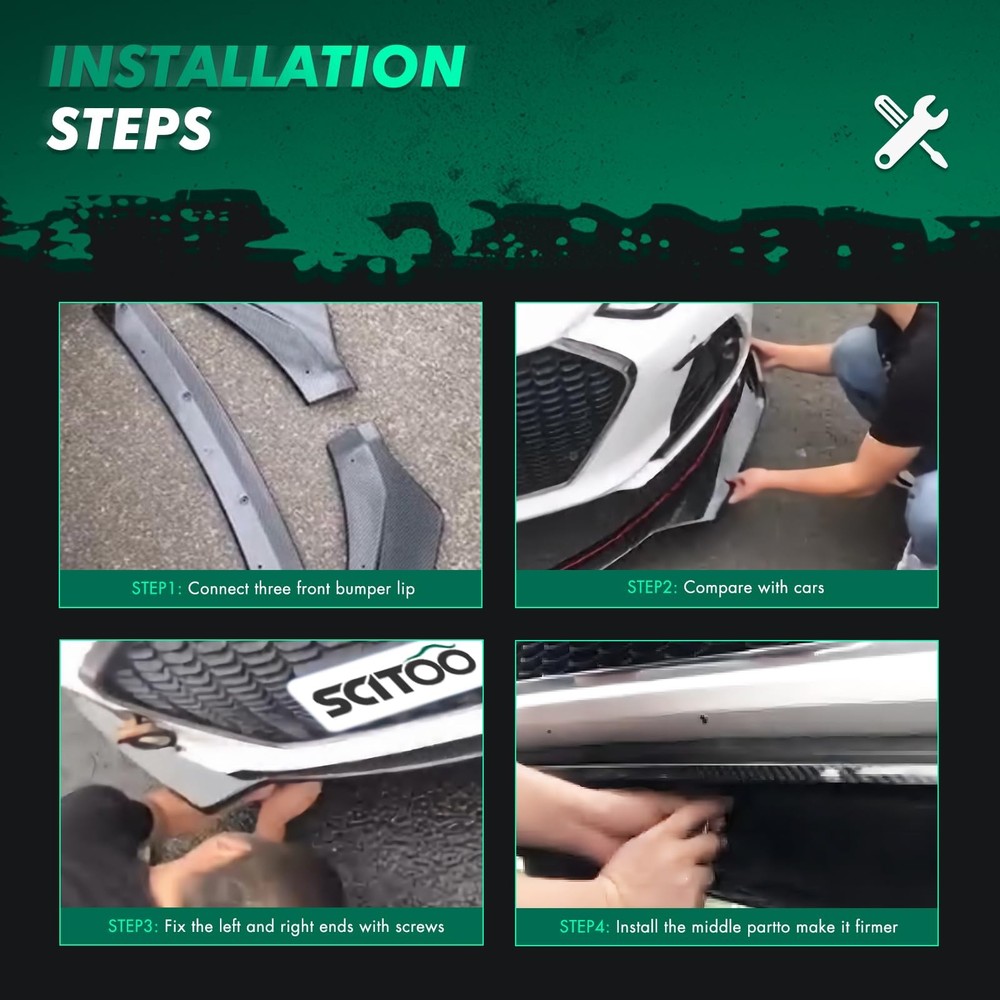 INSTALLATION
STEPS

STEP1: Connect three front bumper lip

STEP2: Compare with cars

SCITOO

STEP3: Fix the left and right ends with screws

STEP4: Install the middle partto make it firmer