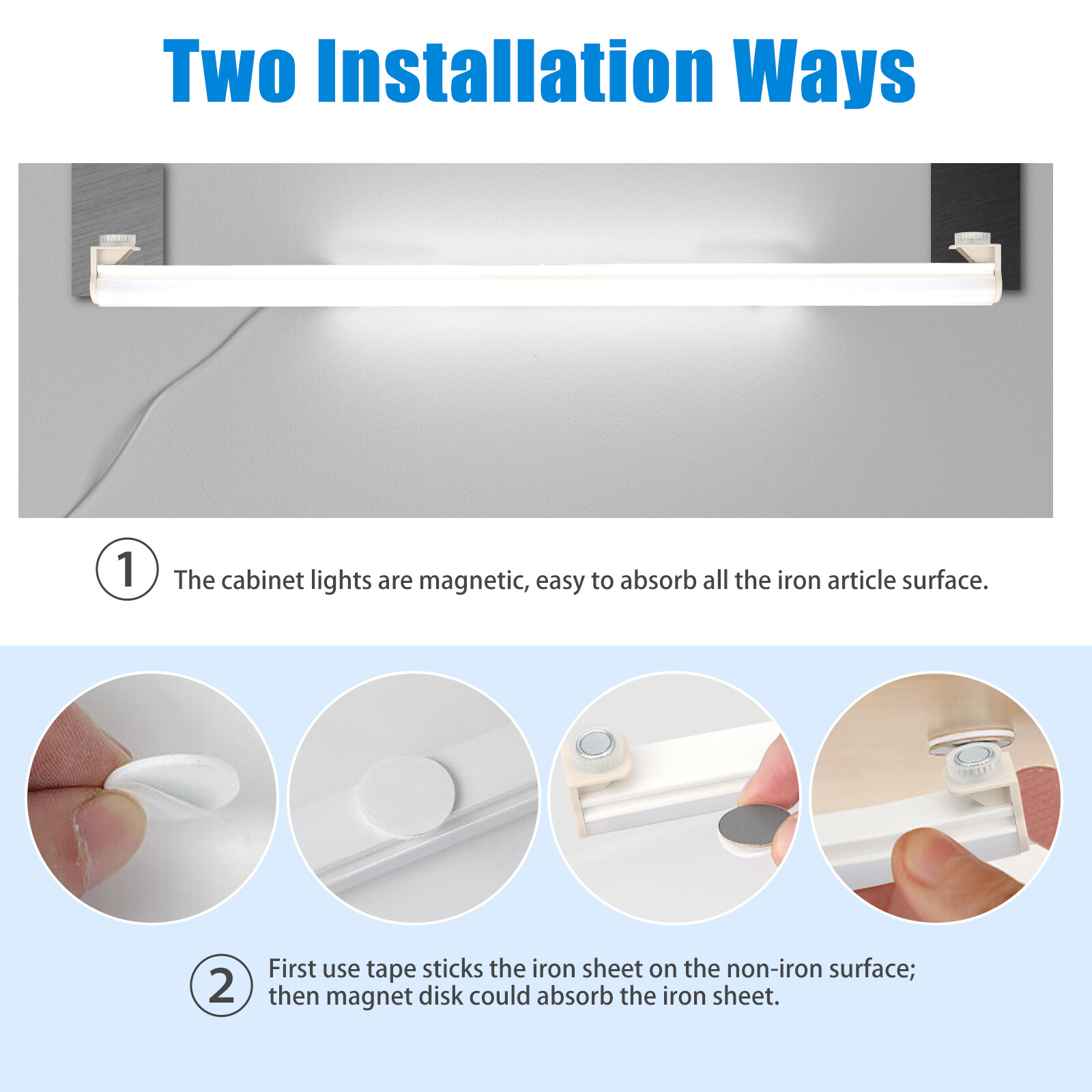 Two Installation Ways

1 The cabinet lights are magnetic, easy to absorb all the iron article surface.

2 First use tape sticks the iron sheet on the non-iron surface; then magnet disk could absorb the iron sheet.