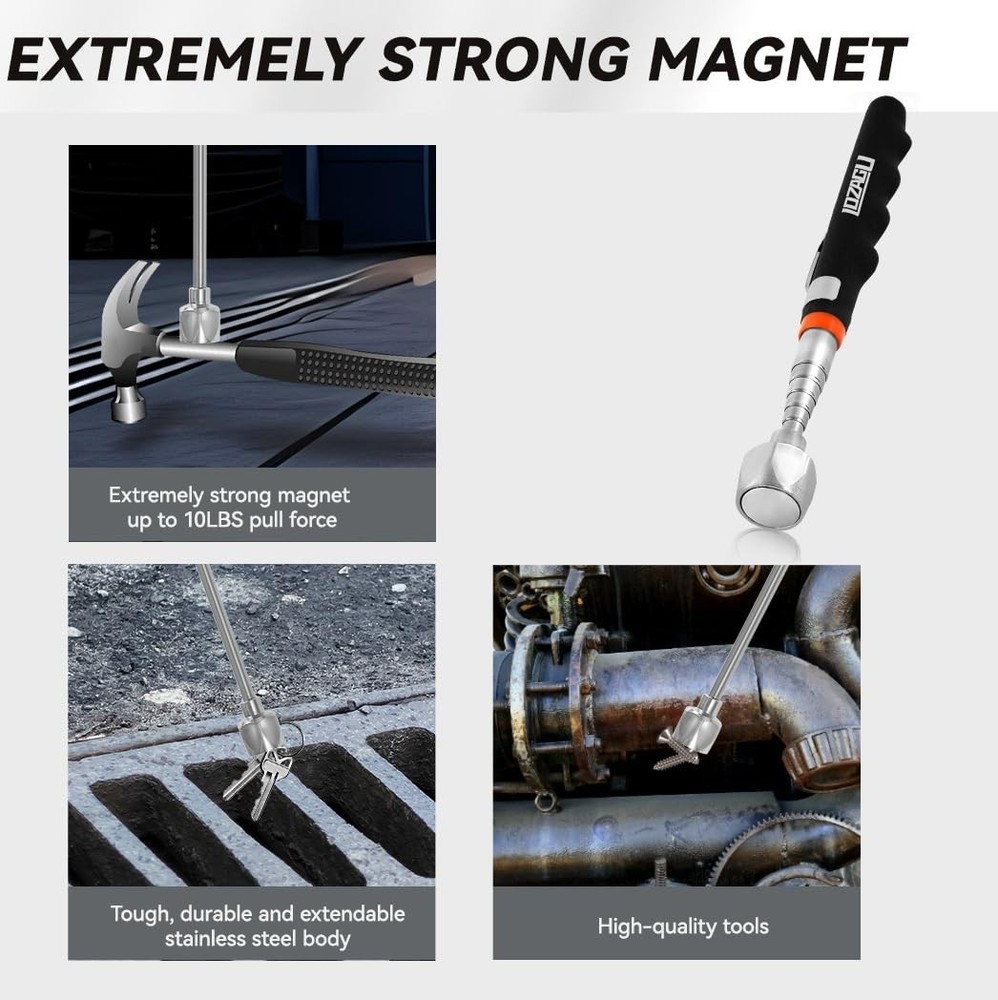 EXTREMELY STRONG MAGNET

LOZAGU

Extremely strong magnet up to 10LBS pull force

Tough, durable and extendable stainless steel body

High-quality tools