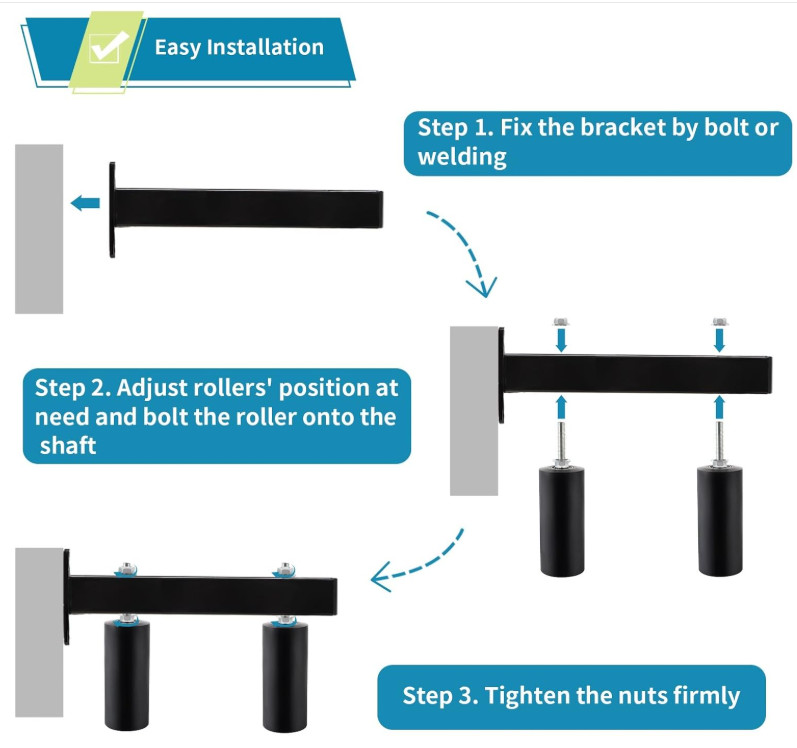 Easy Installation

Step 1. Fix the bracket by bolt or welding

Step 2. Adjust rollers' position at need and bolt the roller onto the shaft

Step 3. Tighten the nuts firmly