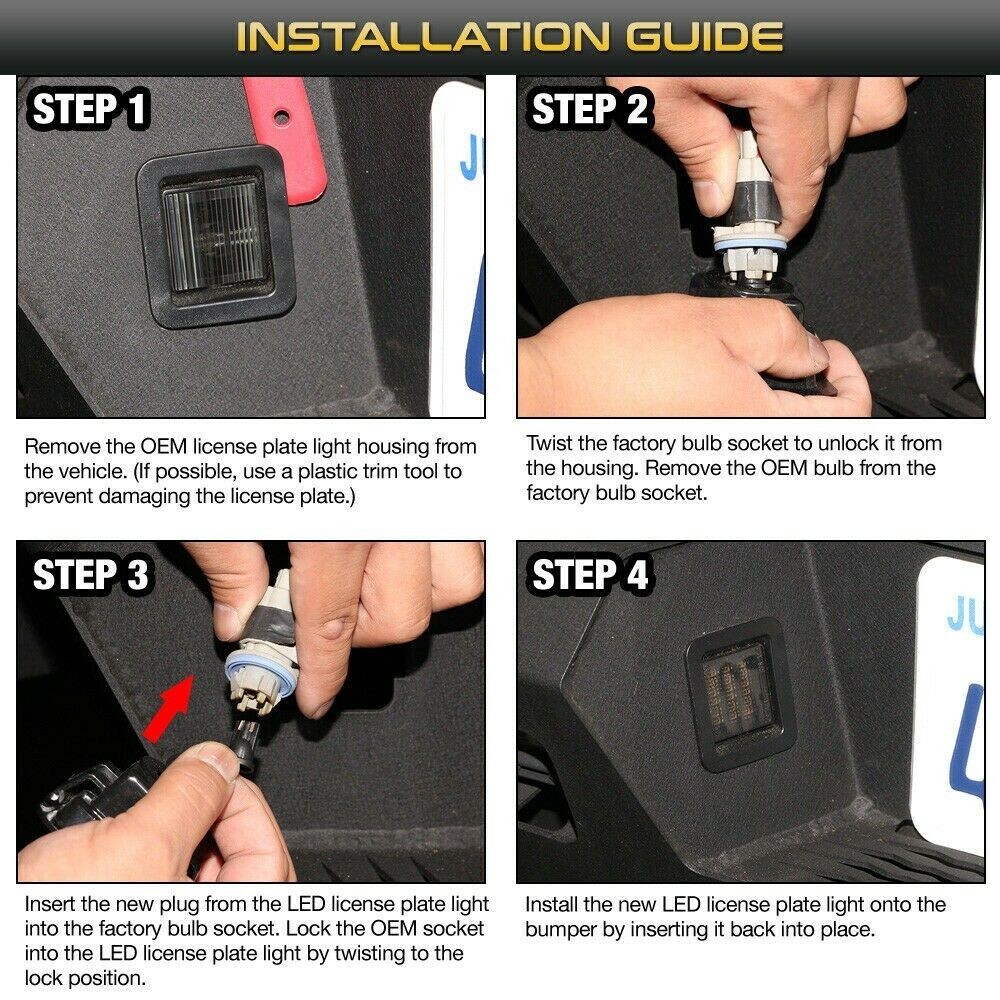 INSTALLATION GUIDE

STEP 1

Remove the OEM license plate light housing from the vehicle. (If possible, use a plastic trim tool to prevent damaging the license plate.)

STEP 2

Twist the factory bulb socket to unlock it from the housing. Remove the OEM bulb from the factory bulb socket.

STEP 3

Insert the new plug from the LED license plate light into the factory bulb socket. Lock the OEM socket into the LED license plate light by twisting to the lock position.

STEP 4

Install the new LED license plate light onto the bumper by inserting it back into place.