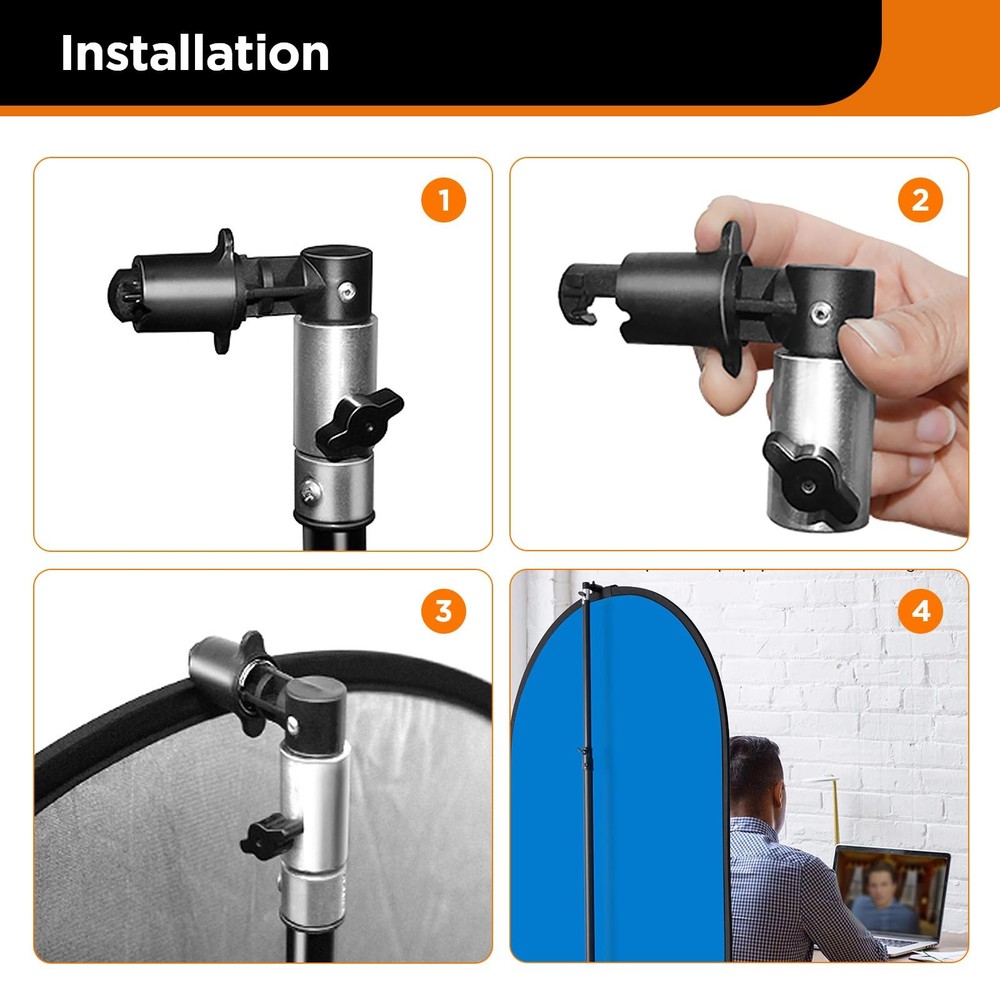 Installation

1

2

3

4