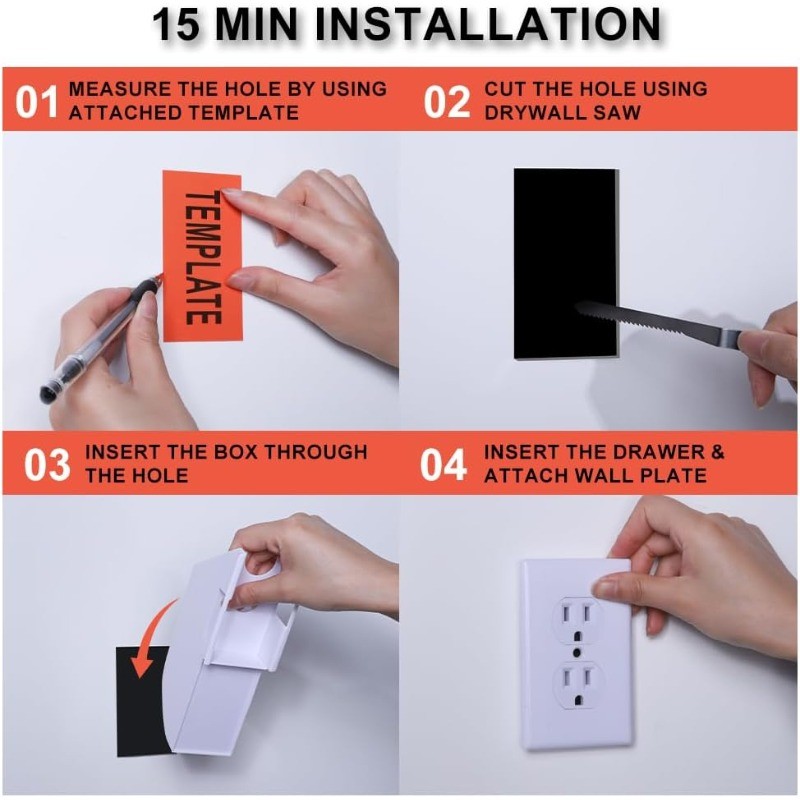 15 MIN INSTALLATION

01 MEASURE THE HOLE BY USING ATTACHED TEMPLATE

TEMPLATE

02 CUT THE HOLE USING DRYWALL SAW

03 INSERT THE BOX THROUGH THE HOLE

04 INSERT THE DRAWER & ATTACH WALL PLATE