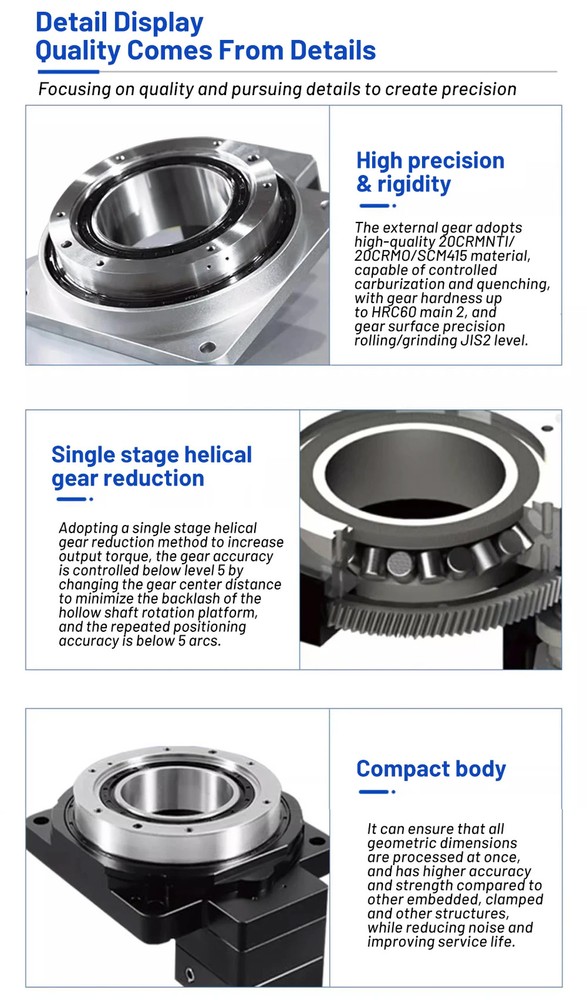 Detail Display
Quality Comes From Details

Focusing on quality and pursuing details to create precision

High precision & rigidity

The external gear adopts high-quality 20CRMNTI/ 20CRMO/SCM415 material, capable of controlled carburization and quenching, with gear hardness up to HRC60 main 2, and gear surface precision rolling/grinding JIS2 level.

Single stage helical gear reduction

Adopting a single stage helical gear reduction method to increase output torque, the gear accuracy is controlled below level 5 by changing the gear center distance to minimize the backlash of the hollow shaft rotation platform, and the repeated positioning accuracy is below 5 arcs.

Compact body

It can ensure that all geometric dimensions are processed at once, and has higher accuracy and strength compared to other embedded, clamped and other structures, while reducing noise and improving service life.