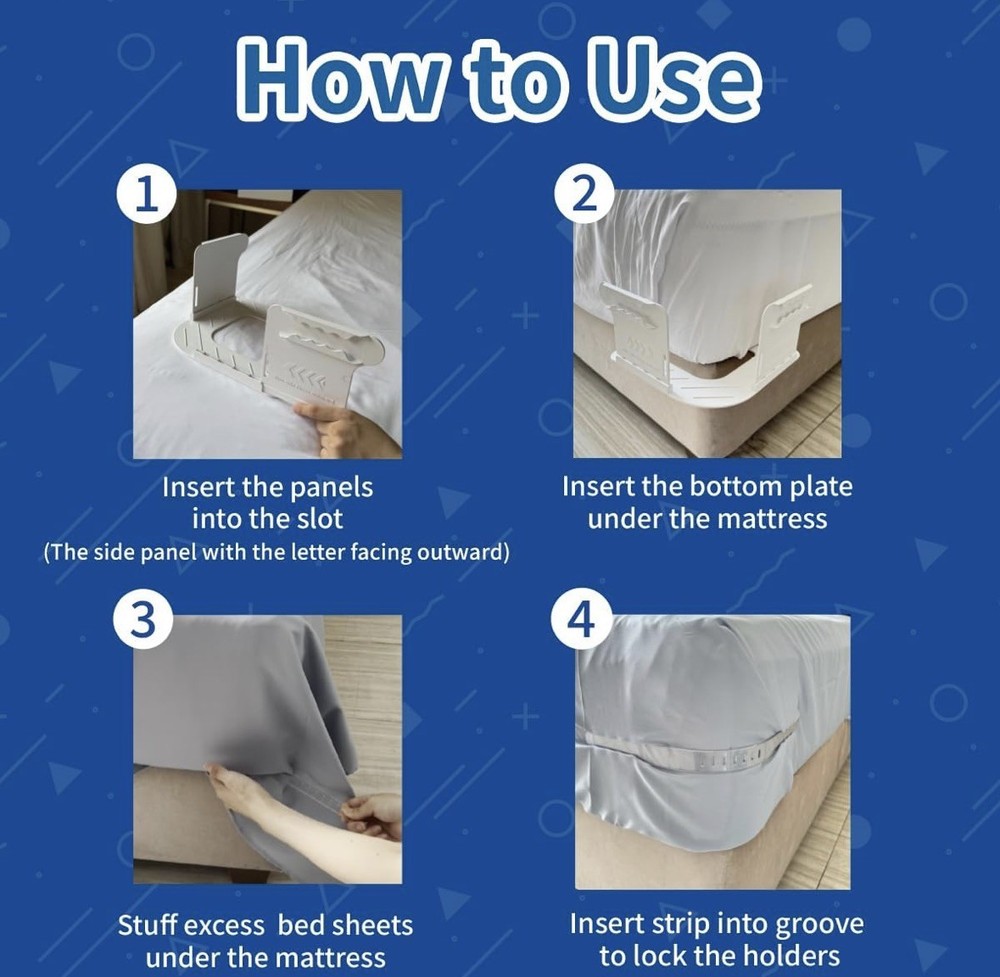 How to Use

1

Insert the panels into the slot
(The side panel with the letter facing outward)

2

Insert the bottom plate under the mattress

3

Stuff excess bed sheets under the mattress

4

Insert strip into groove to lock the holders