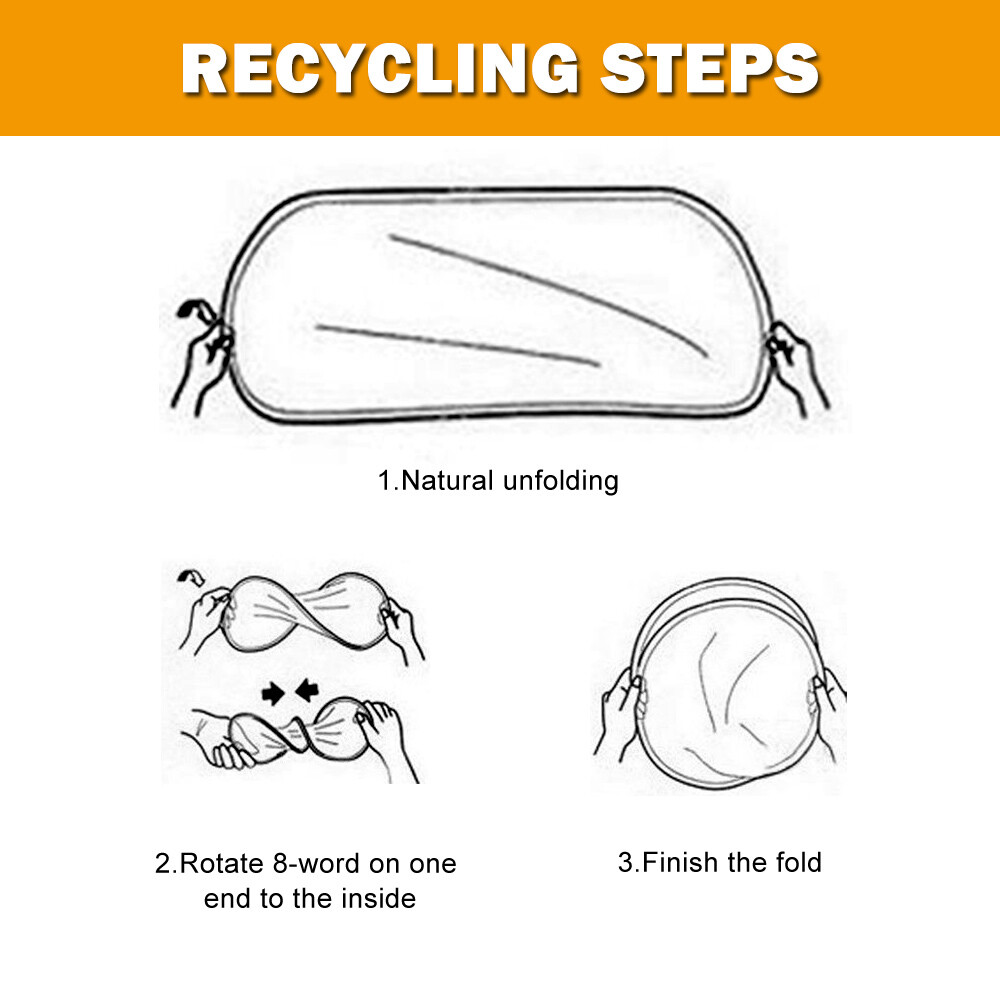 RECYCLING STEPS

1.Natural unfolding

2.Rotate 8-word on one end to the inside

3.Finish the fold