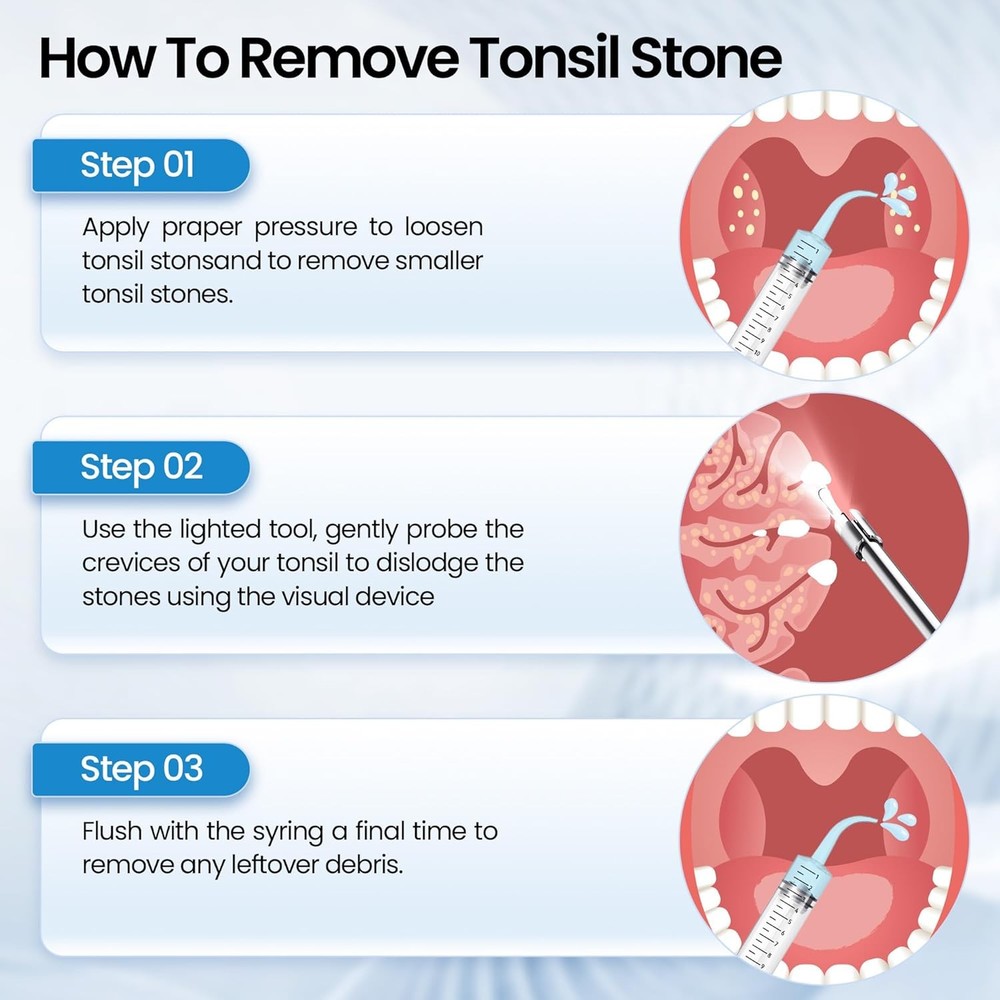 How To Remove Tonsil Stone

Step 01

Apply praper pressure to loosen tonsil stonsand to remove smaller tonsil stones.

Step 02

Use the lighted tool, gently probe the crevices of your tonsil to dislodge the stones using the visual device

Step 03

Flush with the syring a final time to remove any leftover debris.