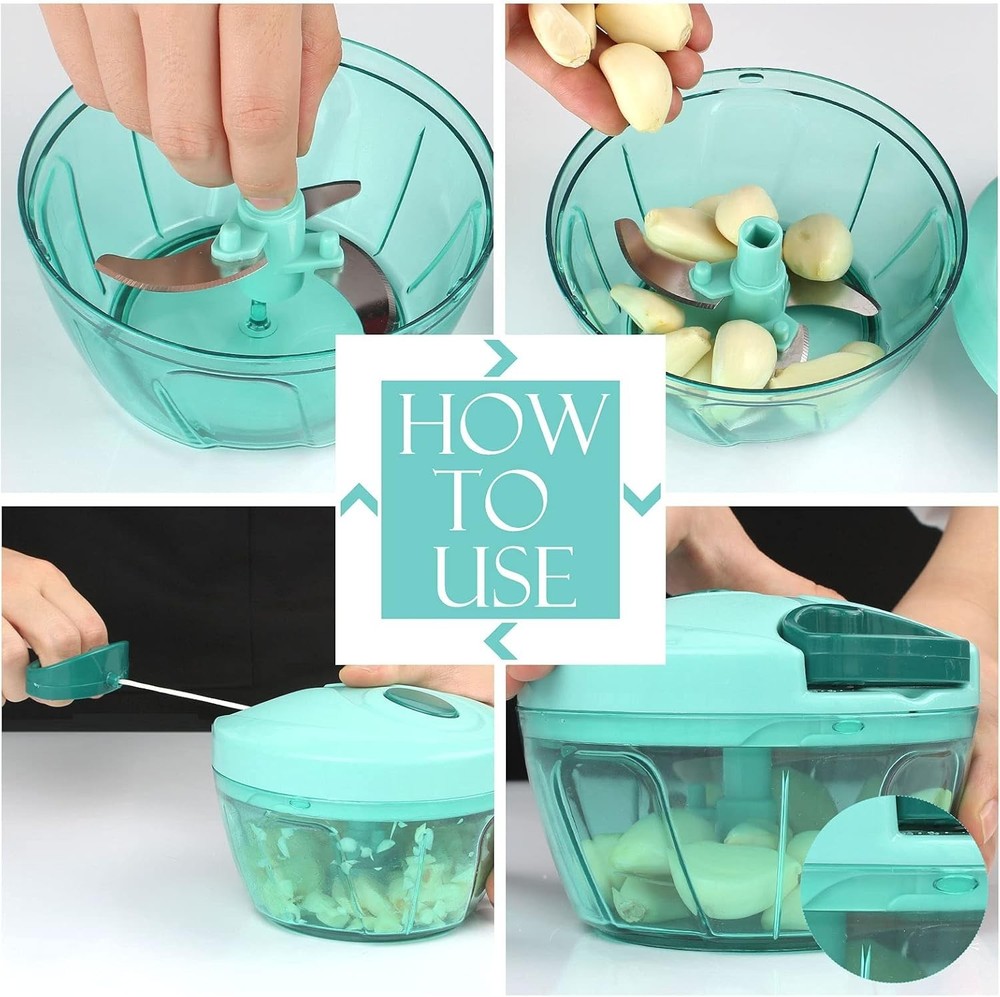 HOW
TO
USE