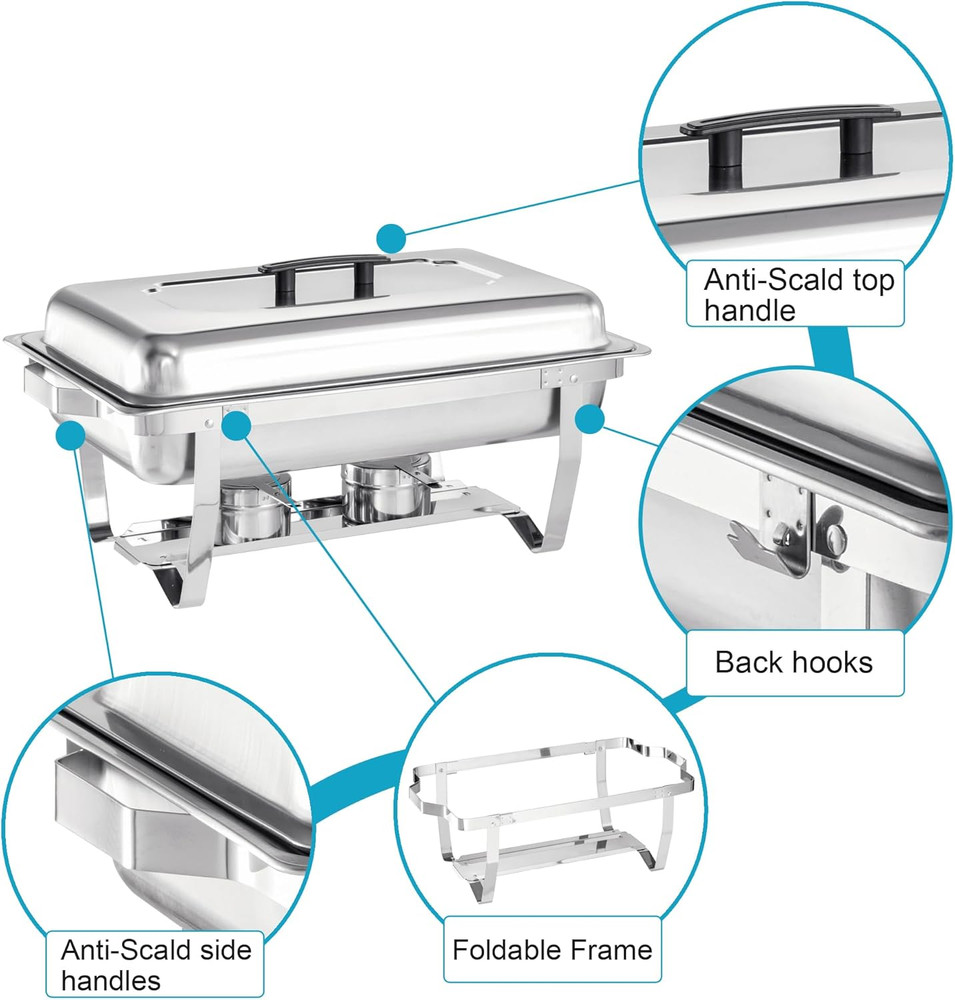 Anti-Scald top handle

Back hooks

Anti-Scald side handles

Foldable Frame