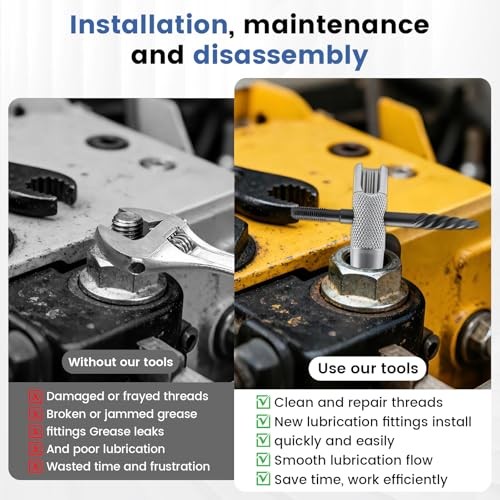 Installation, maintenance and disassembly

Without our tools

Damaged or frayed threads
Broken or jammed grease
fittings Grease leaks
And poor lubrication
Wasted time and frustration

Use our tools

Clean and repair threads
New lubrication fittings install
quickly and easily
Smooth lubrication flow
Save time, work efficiently