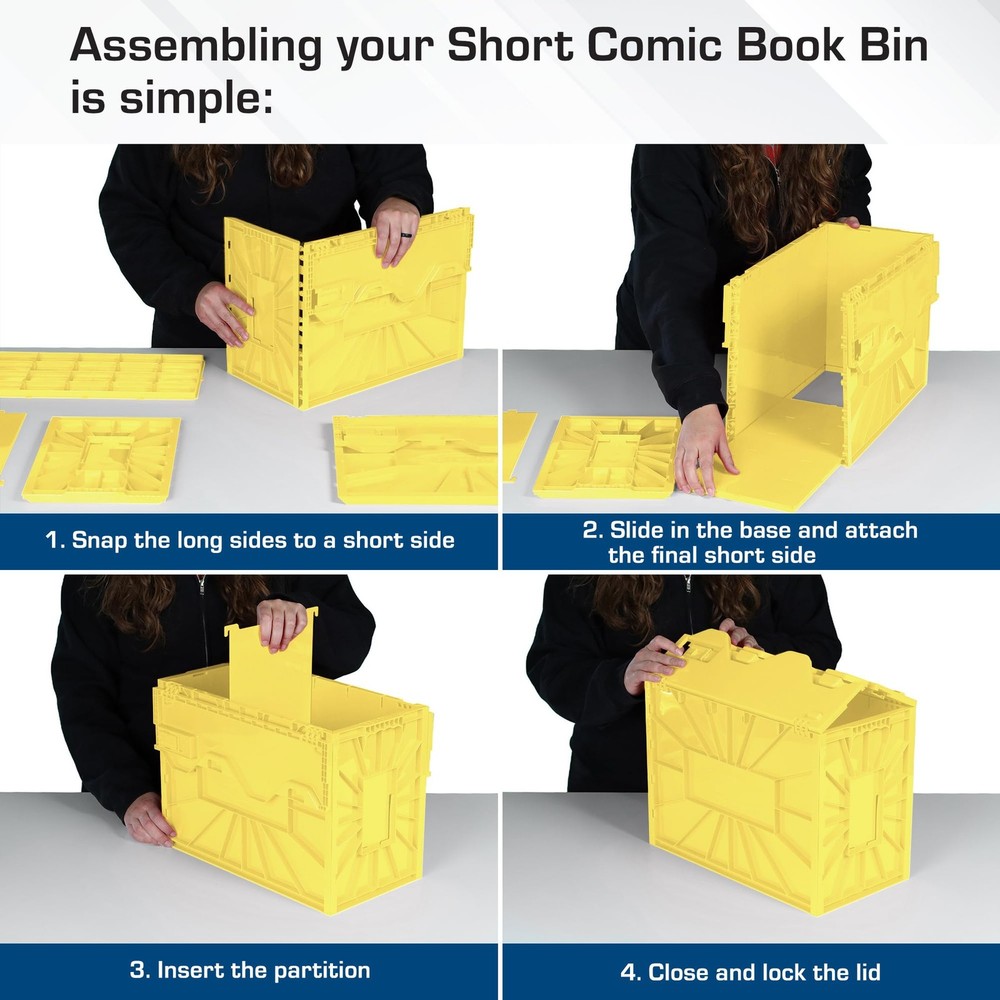 Assembling your Short Comic Book Bin is simple:

1. Snap the long sides to a short side

2. Slide in the base and attach the final short side

3. Insert the partition

4. Close and lock the lid