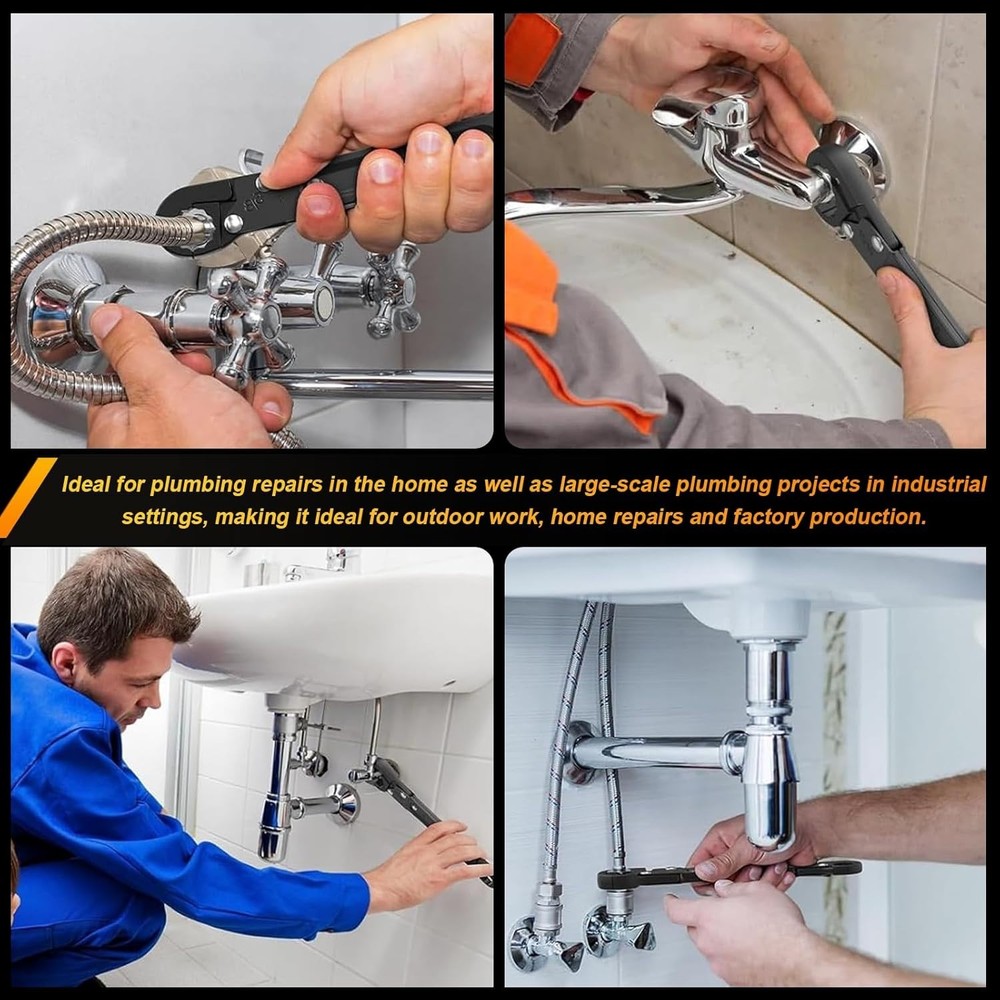 Ideal for plumbing repairs in the home as well as large-scale plumbing projects in industrial settings, making it ideal for outdoor work, home repairs and factory production.