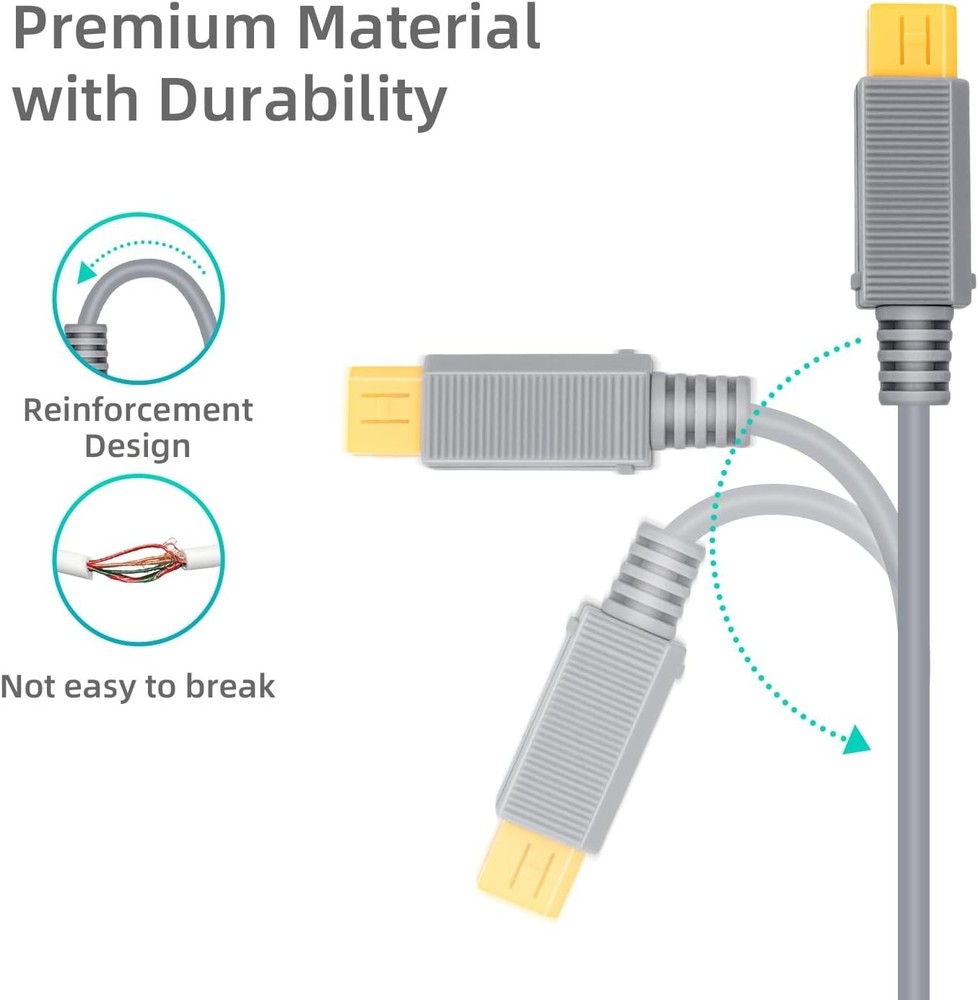 Premium Material with Durability

Reinforcement Design

Not easy to break