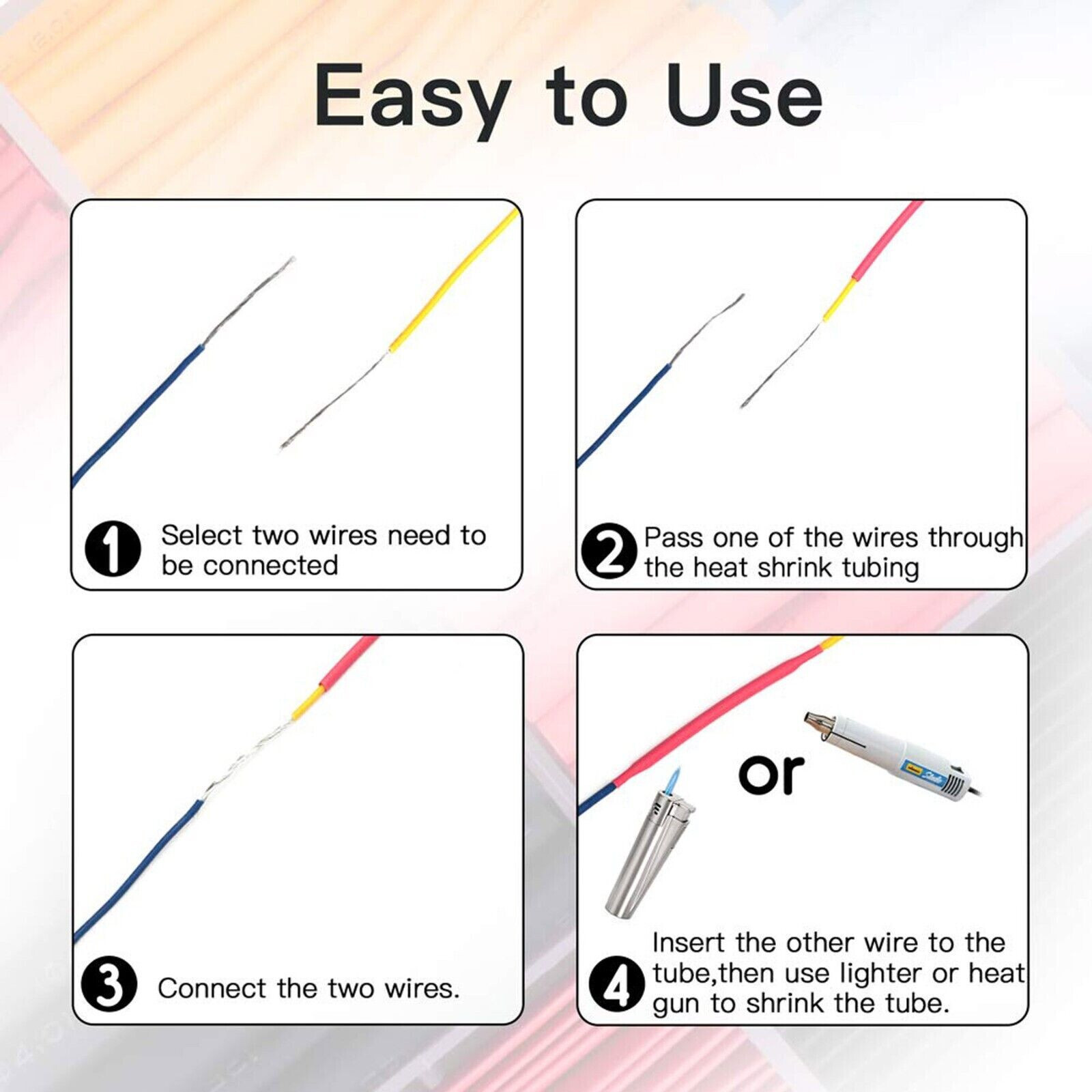 Easy to Use

1 Select two wires need to be connected

2 Pass one of the wires through the heat shrink tubing

3 Connect the two wires.

or

4 Insert the other wire to the tube,then use lighter or heat gun to shrink the tube.