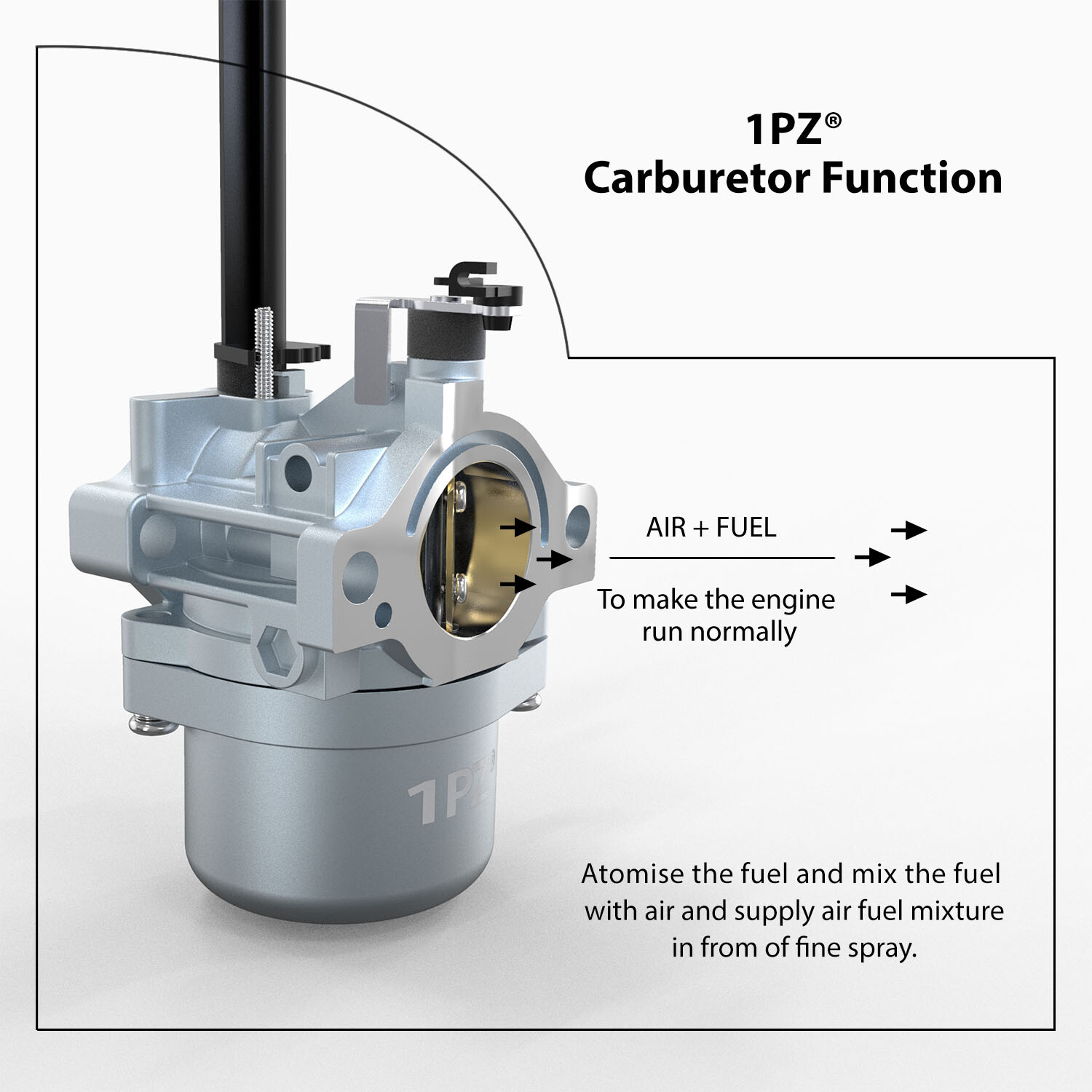 1PZ®
Carburetor Function

AIR + FUEL

To make the engine run normally

1PZ®

Atomise the fuel and mix the fuel with air and supply air fuel mixture in from of fine spray.