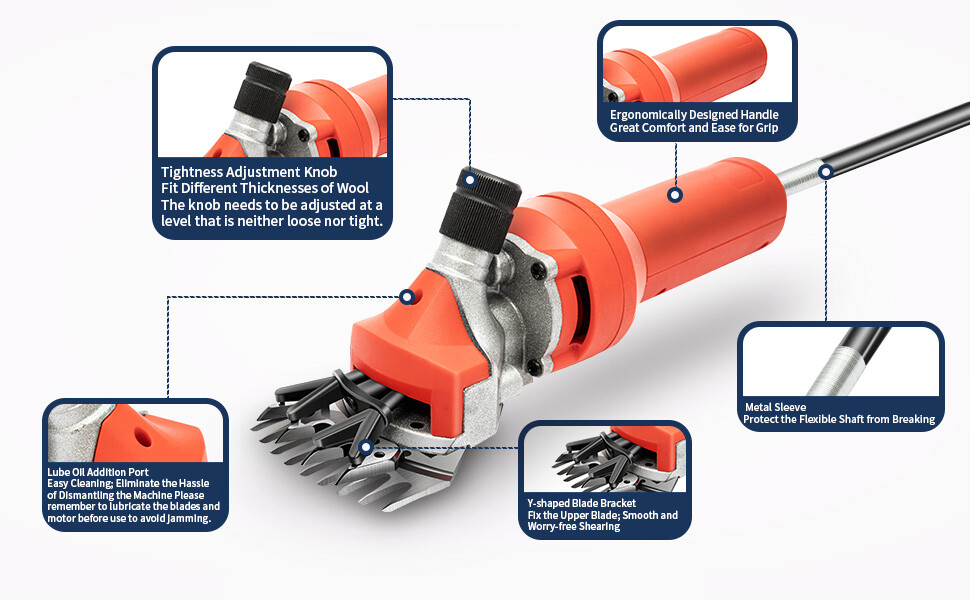 Tightness Adjustment Knob
Fit Different Thicknesses of Wool
The knob needs to be adjusted at a level that is neither loose nor tight.

Ergonomically Designed Handle
Great Comfort and Ease for Grip

Metal Sleeve
Protect the Flexible Shaft from Breaking

Lube Oil Addition Port
Easy Cleaning; Eliminate the Hassle of Dismantling the Machine Please remember to lubricate the blades and motor before use to avoid jamming.

Y-shaped Blade Bracket
Fix the Upper Blade; Smooth and Worry-free Shearing