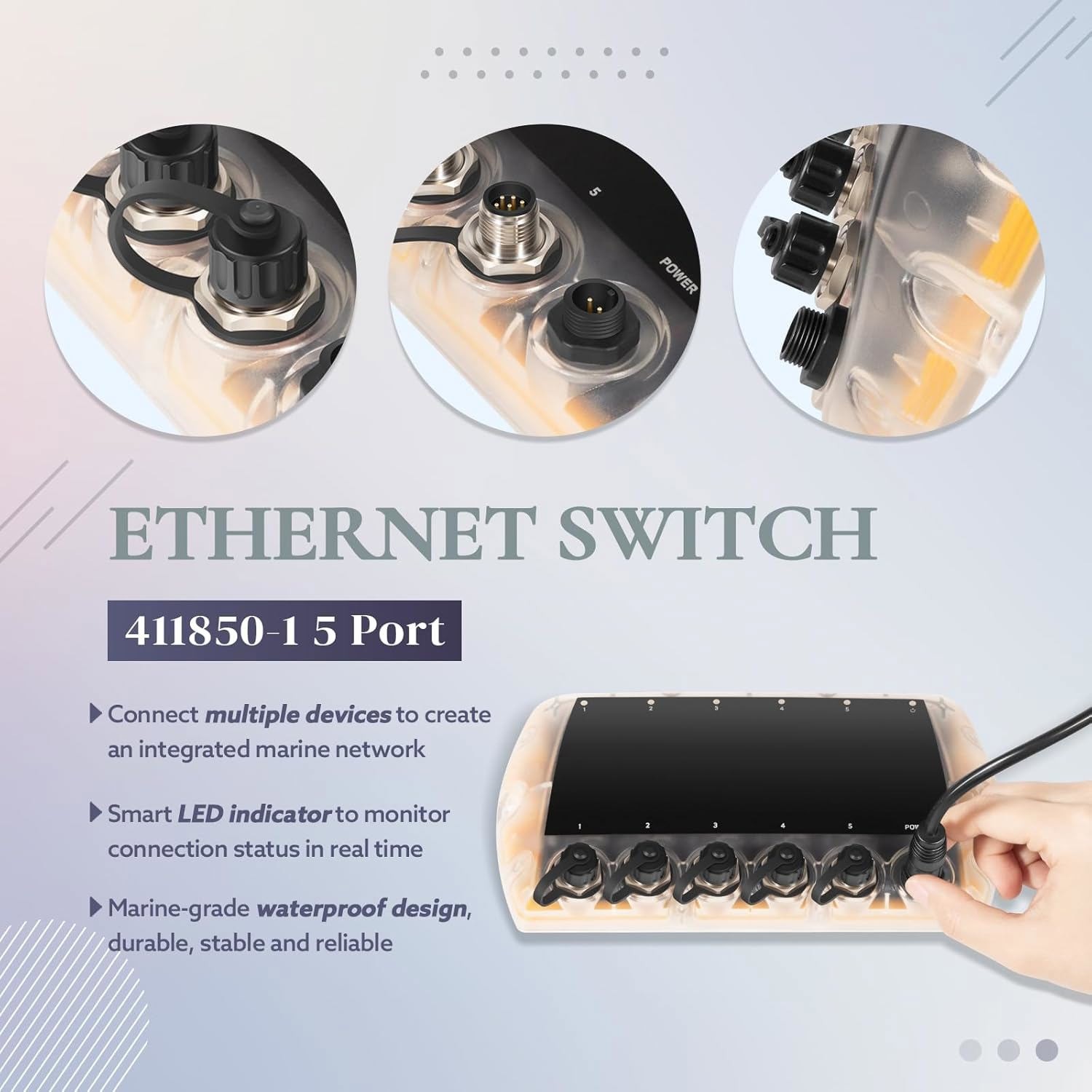 5

POWER

ETHERNET SWITCH

411850-1 5 Port

Connect multiple devices to create an integrated marine network

Smart LED indicator to monitor connection status in real time

Marine-grade waterproof design, durable, stable and reliable

1 2 3 4 5

1 2 3 4 5 POW