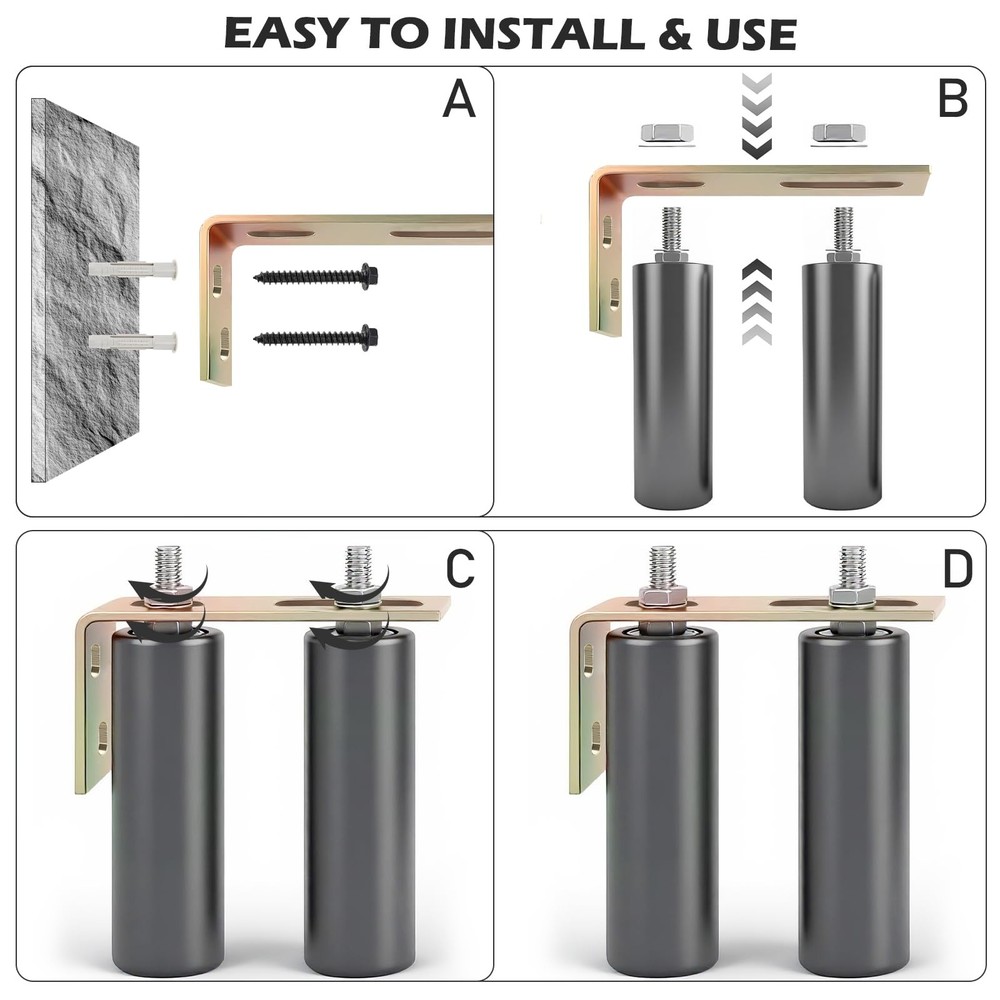 EASY TO INSTALL & USE

A

B

C

D