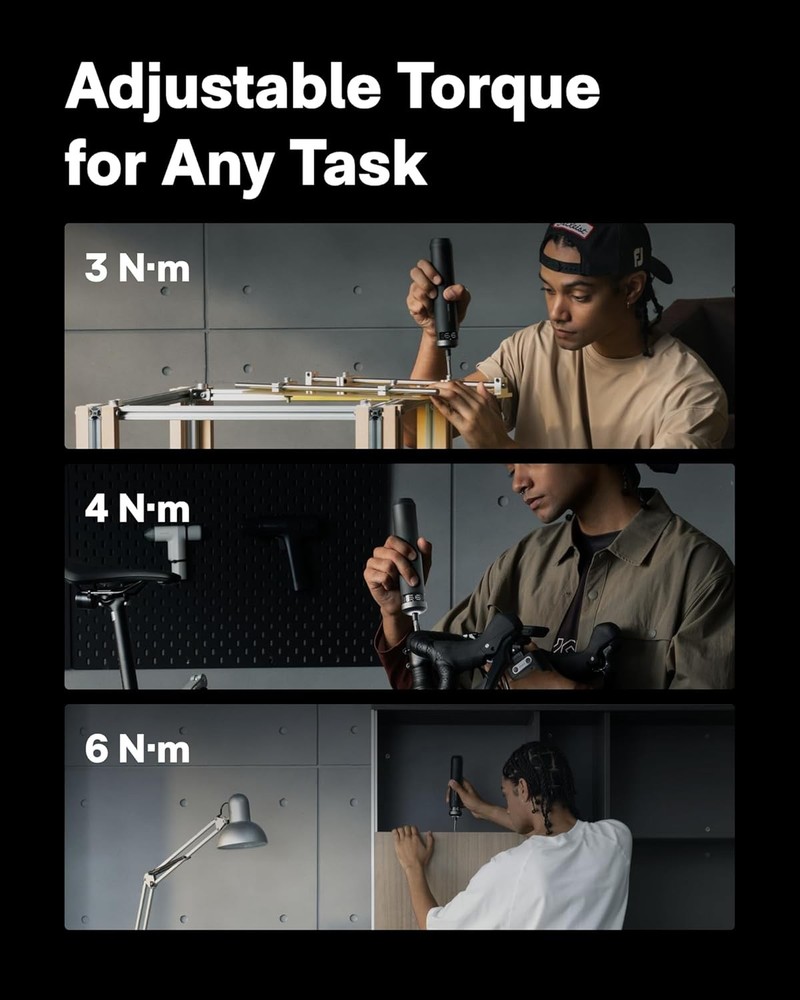 Adjustable Torque for Any Task

3 N·m

4 N·m

6 N·m