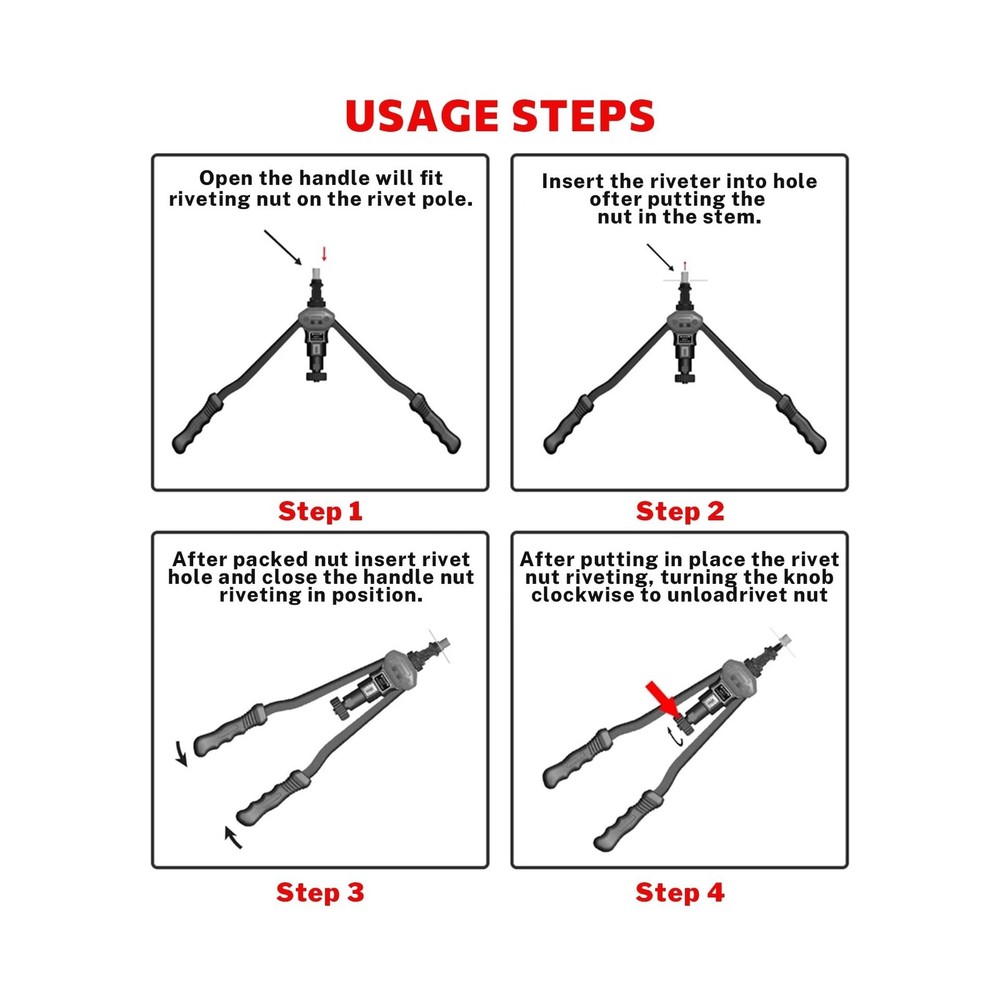 USAGE STEPS

Open the handle will fit riveting nut on the rivet pole.

Step 1

Insert the riveter into hole ofter putting the nut in the stem.

Step 2

After packed nut insert rivet hole and close the handle nut riveting in position.

Step 3

After putting in place the rivet nut riveting, turning the knob clockwise to unloadrivet nut

Step 4