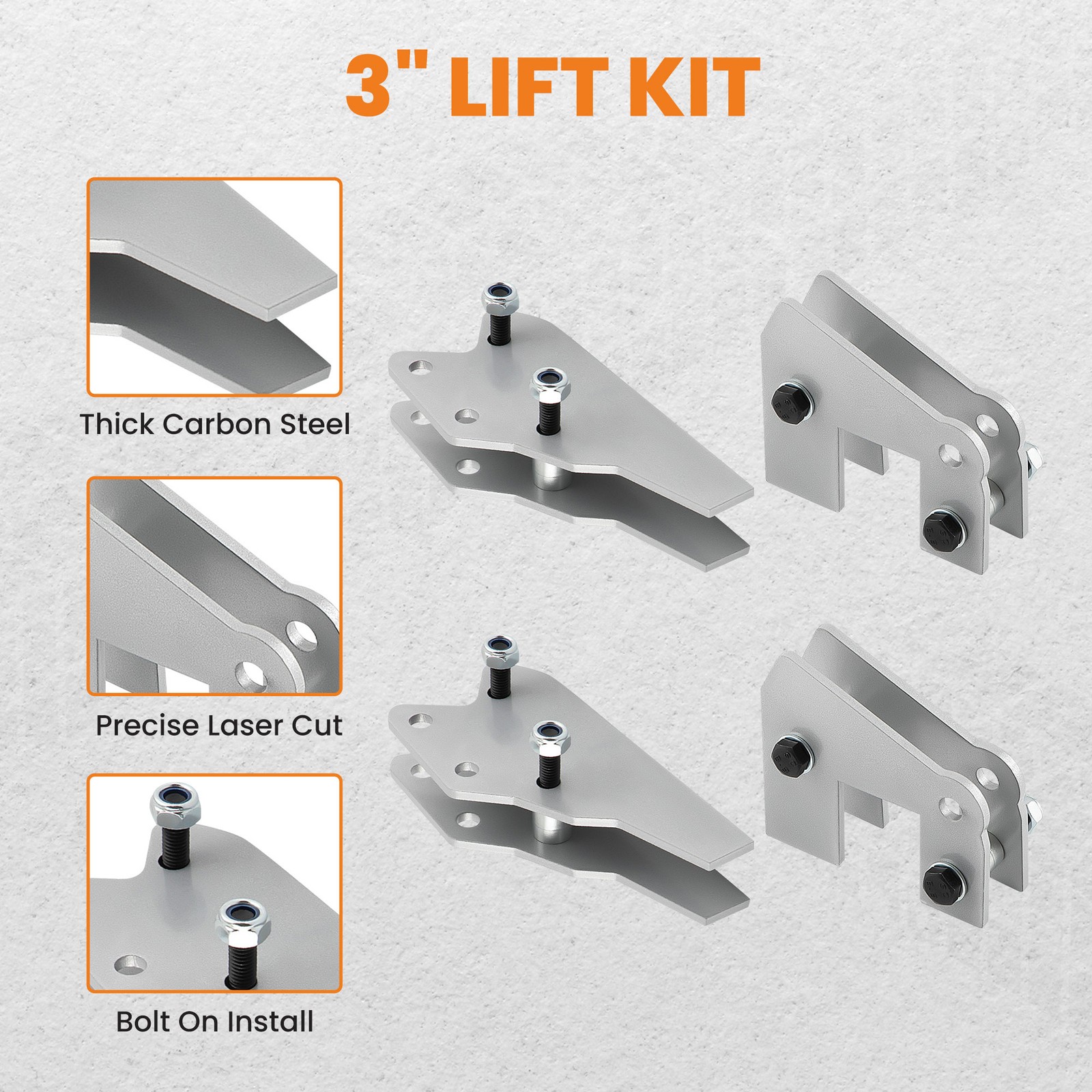 3" LIFT KIT

Thick Carbon Steel

Precise Laser Cut

Bolt On Install