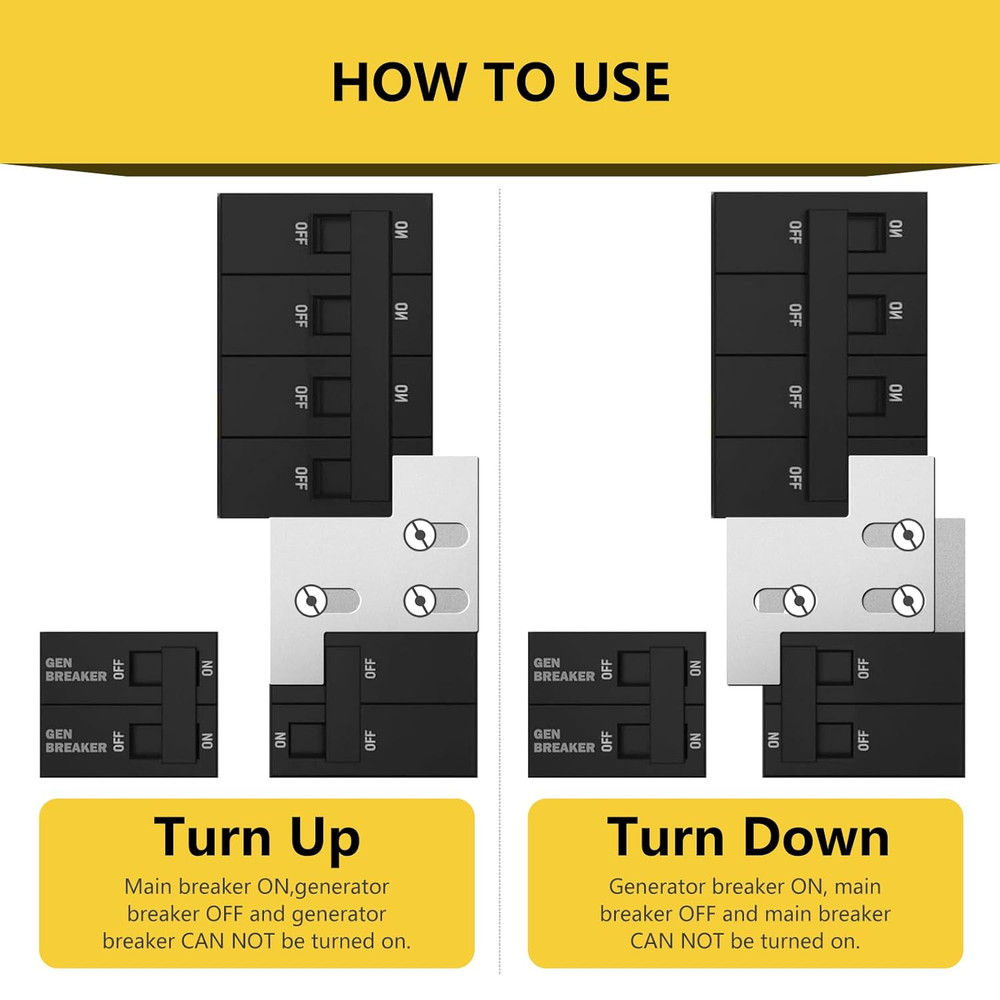 HOW TO USE

OFF ON
OFF ON
OFF ON
OFF

GEN BREAKER OFF ON
GEN BREAKER OFF ON

OFF
ON OFF

Turn Up
Main breaker ON,generator breaker OFF and generator breaker CAN NOT be turned on.

OFF ON
OFF ON
OFF ON
OFF

GEN BREAKER OFF ON
GEN BREAKER OFF ON

OFF
ON OFF

Turn Down
Generator breaker ON, main breaker OFF and main breaker CAN NOT be turned on.