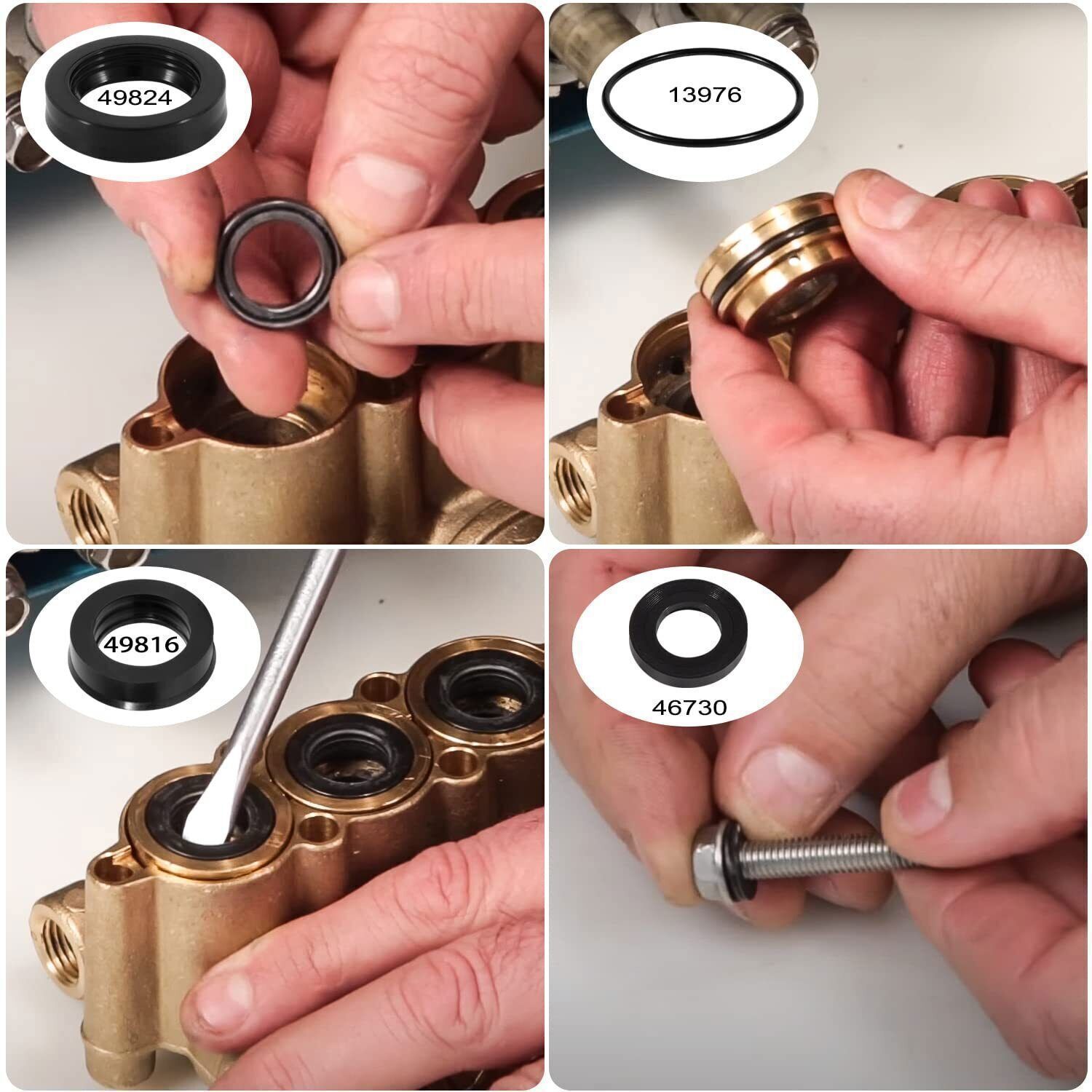 49824

13976

49816

46730