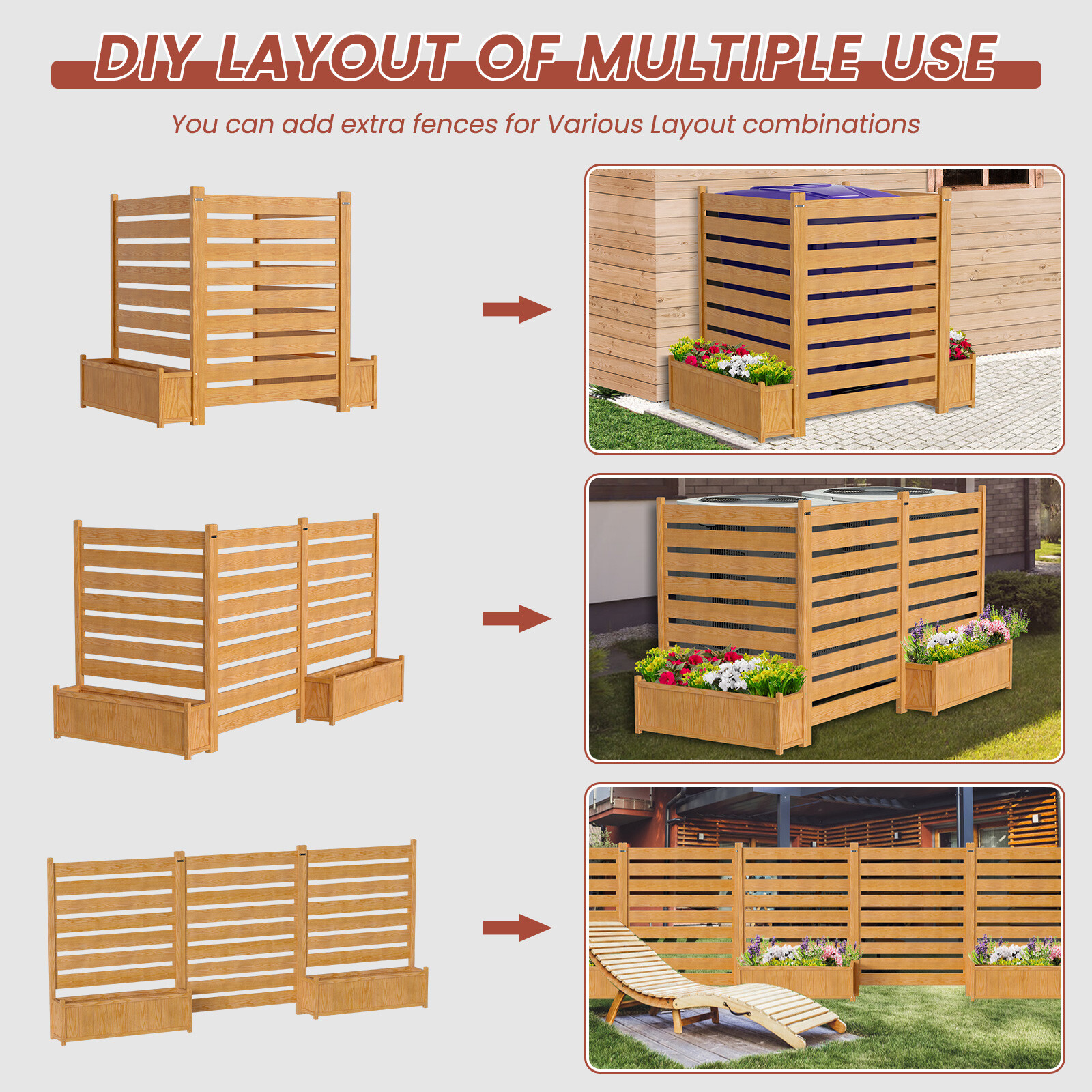 DIY LAYOUT OF MULTIPLE USE

You can add extra fences for Various Layout combinations