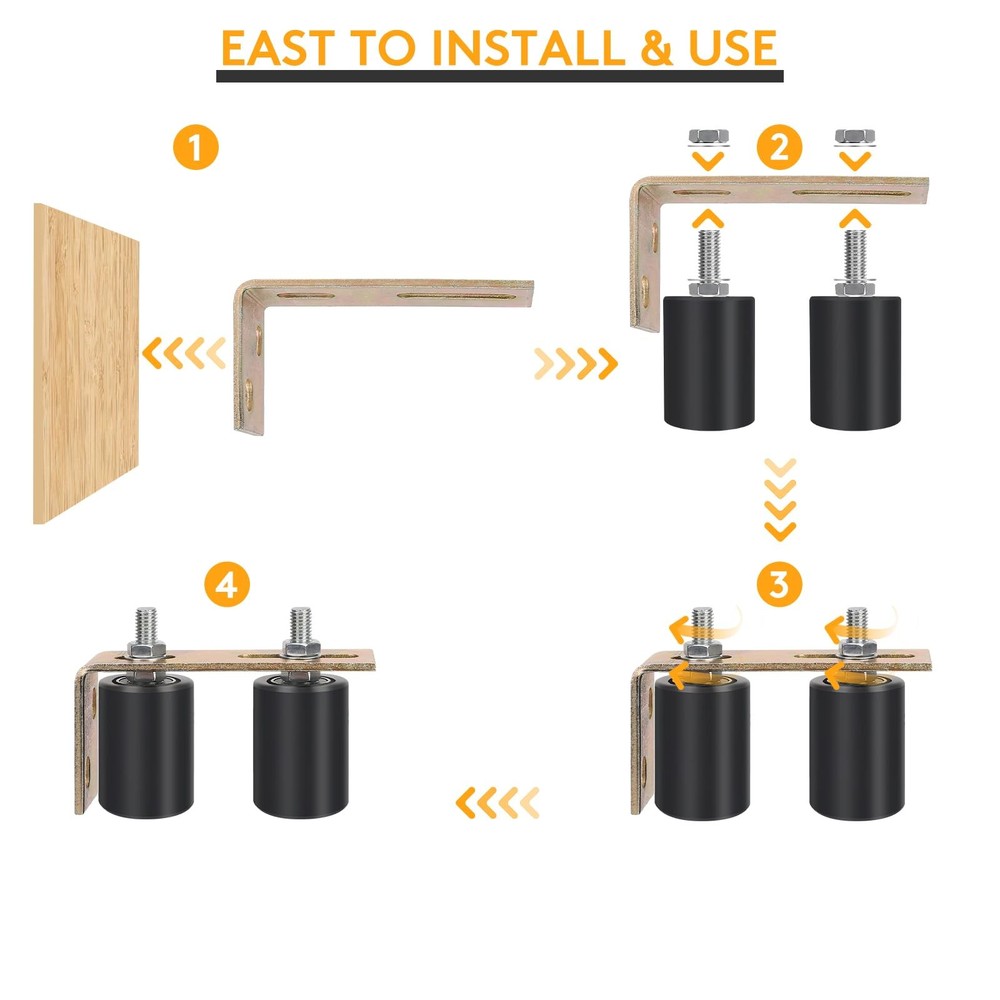 EAST TO INSTALL & USE

1

2

3

4