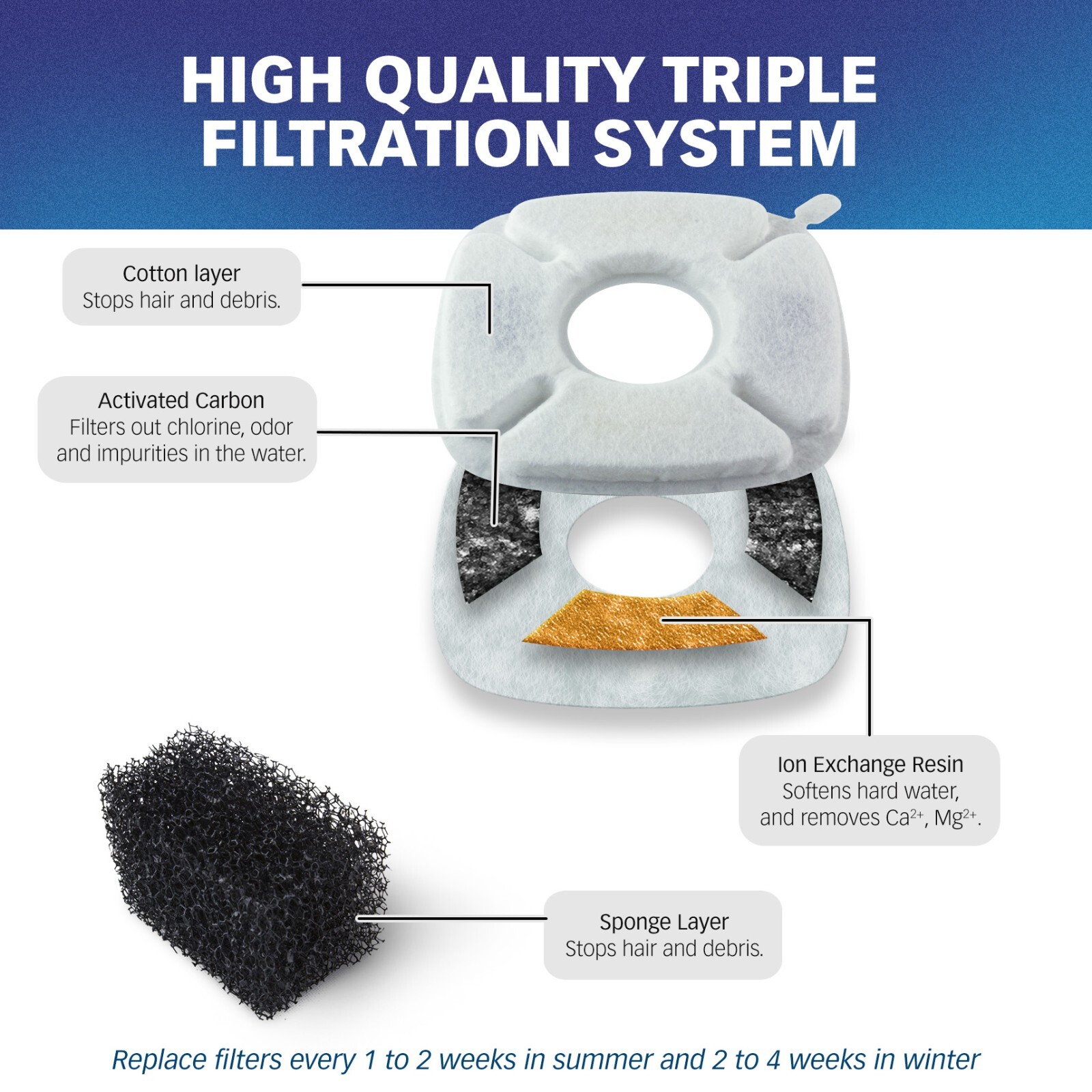 HIGH QUALITY TRIPLE FILTRATION SYSTEM

Cotton layer
Stops hair and debris.

Activated Carbon
Filters out chlorine, odor and impurities in the water.

Ion Exchange Resin
Softens hard water, and removes $Ca^{2+}$, $Mg^{2+}$.

Sponge Layer
Stops hair and debris.

Replace filters every 1 to 2 weeks in summer and 2 to 4 weeks in winter