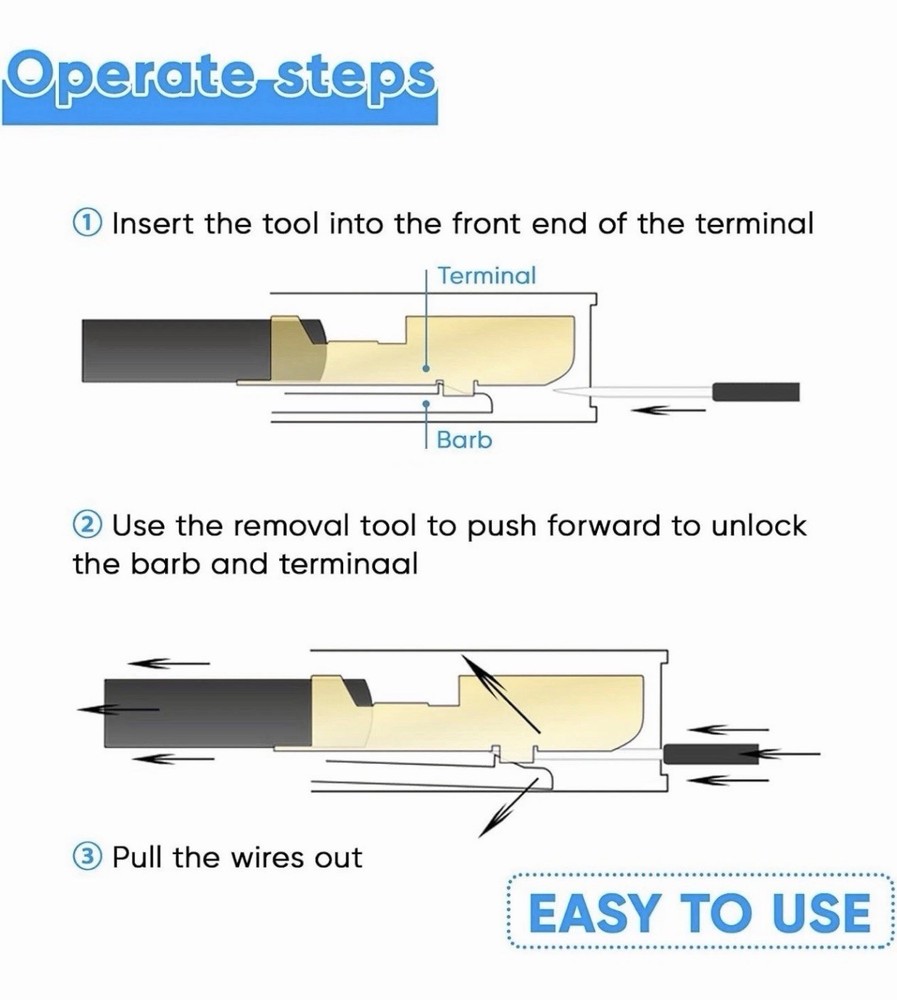 Operate steps

① Insert the tool into the front end of the terminal

Terminal

Barb

② Use the removal tool to push forward to unlock the barb and terminaal

③ Pull the wires out

EASY TO USE