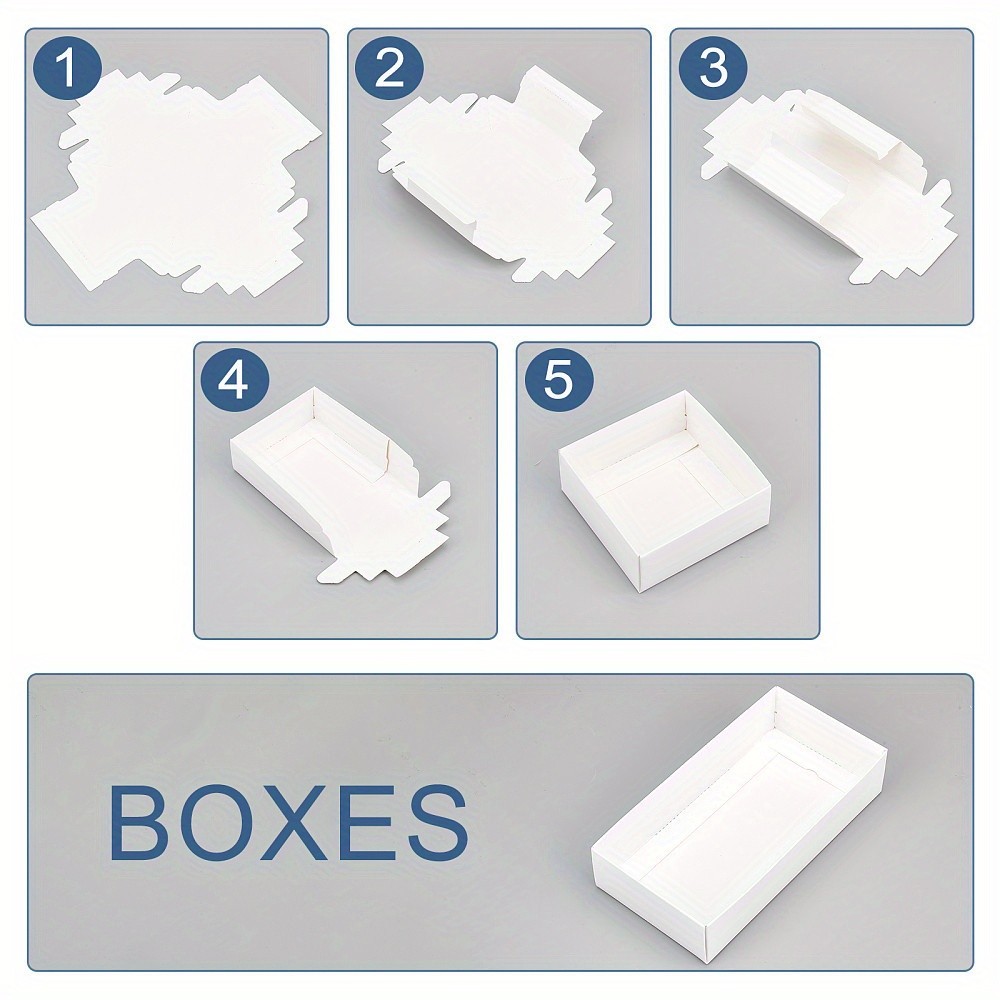 1

2

3

4

5

BOXES