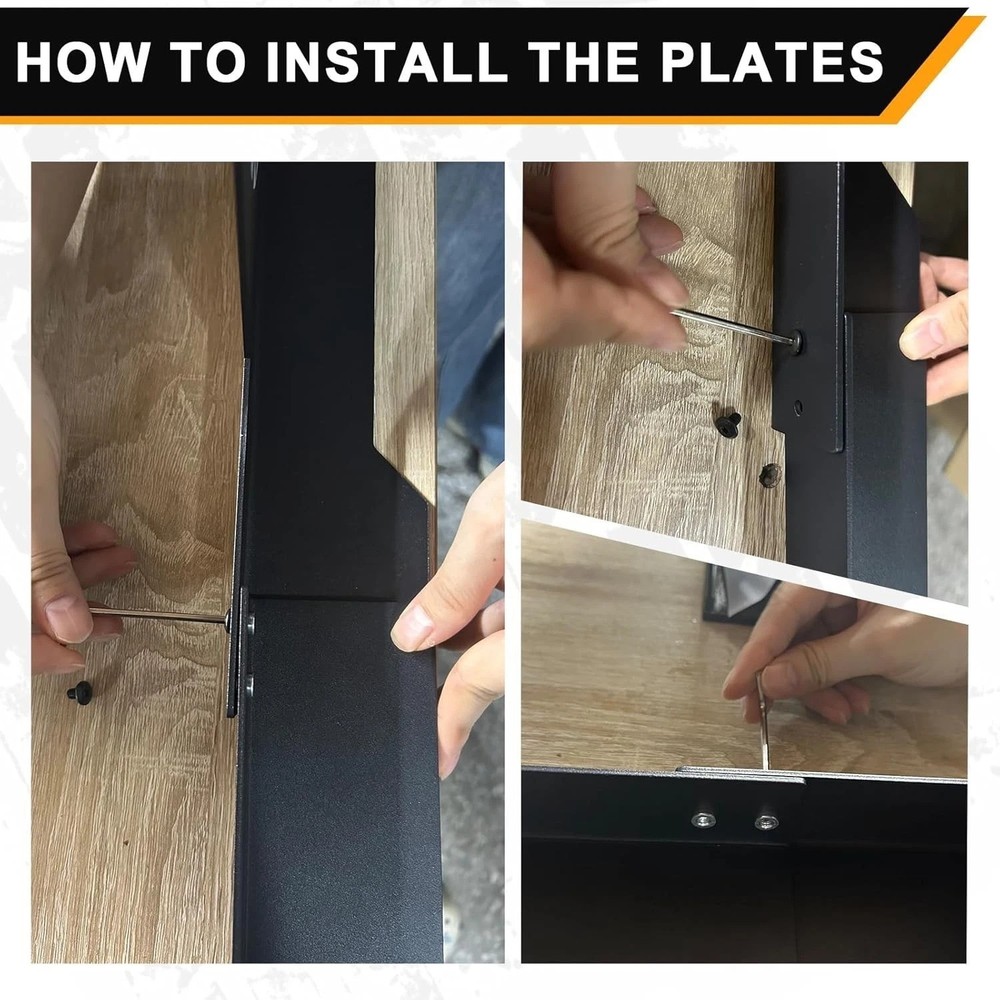 HOW TO INSTALL THE PLATES