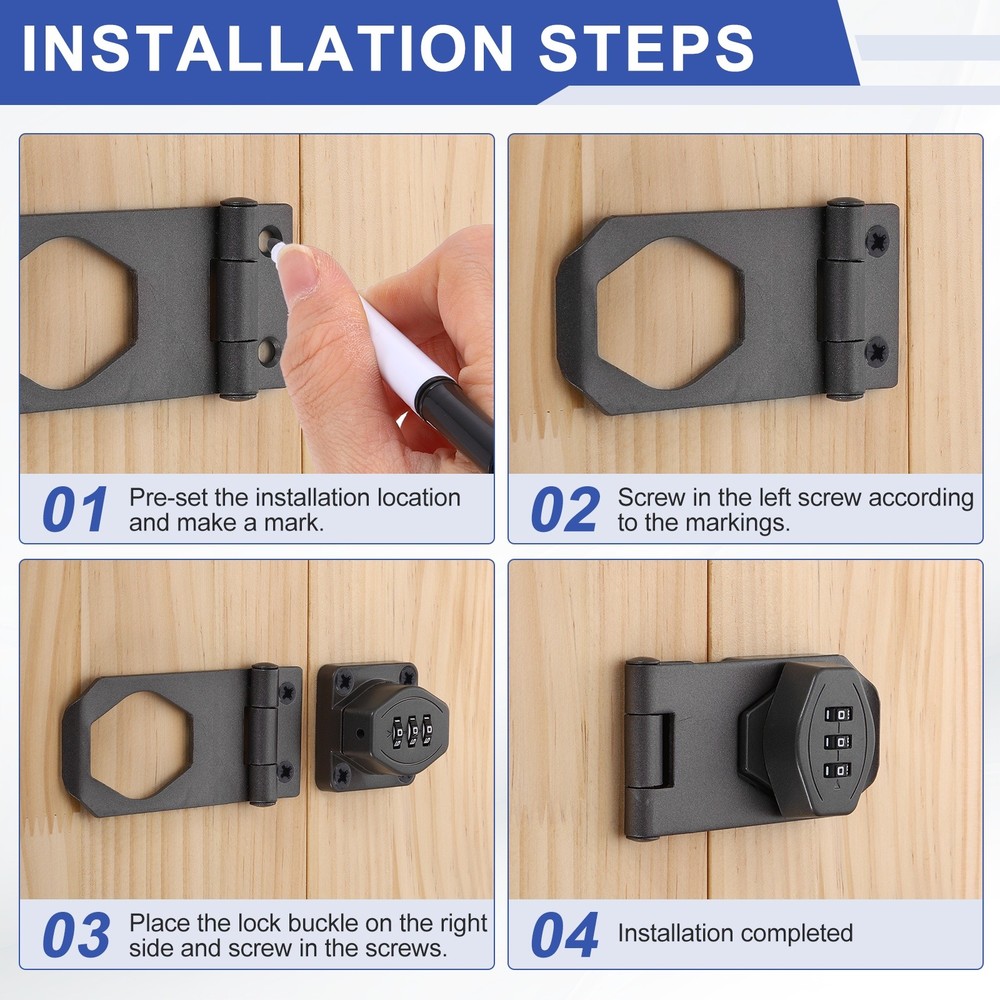 INSTALLATION STEPS

01 Pre-set the installation location and make a mark.

02 Screw in the left screw according to the markings.

03 Place the lock buckle on the right side and screw in the screws.

04 Installation completed